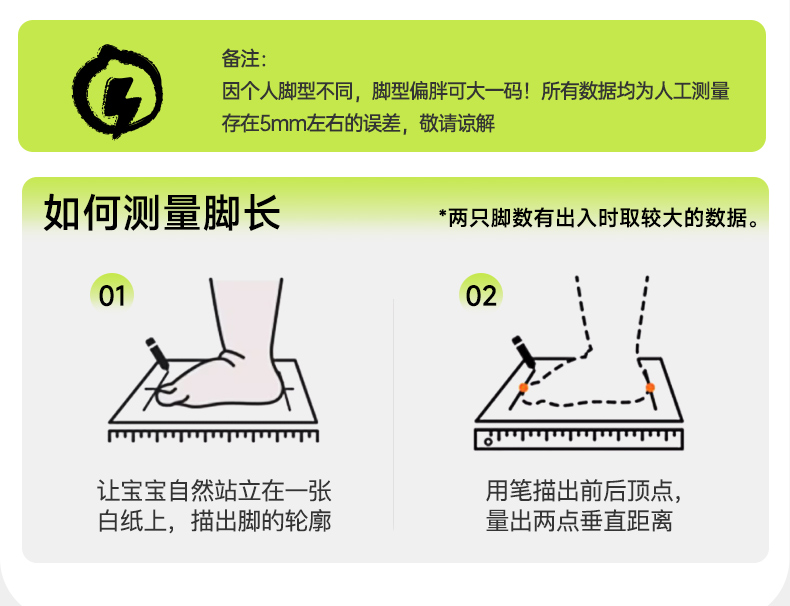 备注:
因个人脚型不同，脚型偏胖可大一码！所有数据均为人工测量存在5mm左右的误差，敬请谅解

如何测量脚长

*两只脚数有出入时取较大的数据。

01

让宝宝自然站立在一张白纸上，描出脚的轮廓

02

用笔描出前后顶点，量出两点垂直距离