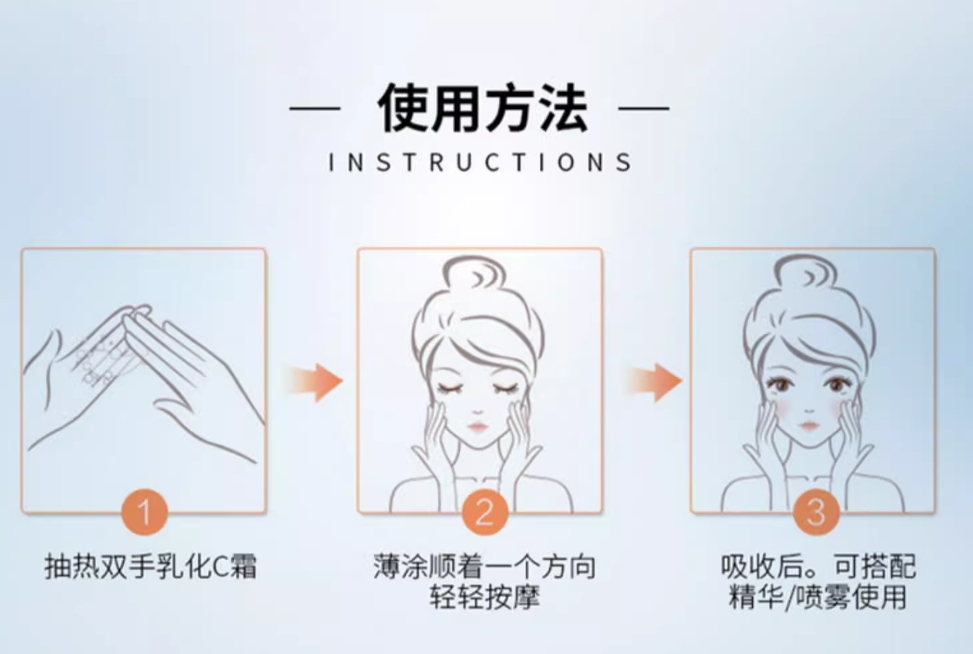 — 使用方法 —
INSTRUCTIONS

1
抽热双手乳化C霜

2
薄涂顺着一个方向轻轻按摩

3
吸收后。可搭配精华/喷雾使用