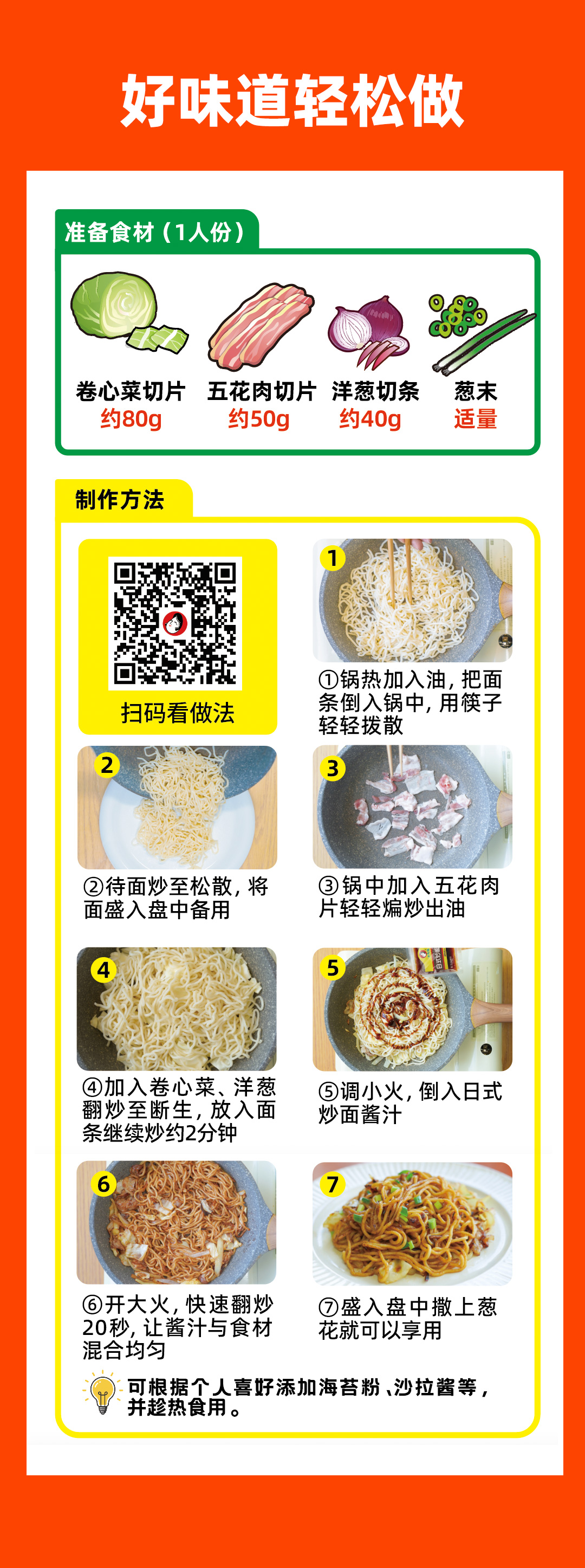 好味道轻松做

准备食材（1人份）

卷心菜切片
约80g

五花肉切片
约50g

洋葱切条
约40g

葱末
适量

制作方法

扫码看做法

1
①锅热加入油，把面条倒入锅中，用筷子轻轻拨散

2
②待面炒至松散，将面盛入盘中备用

3
③锅中加入五花肉片轻轻煸炒出油

4
④加入卷心菜、洋葱翻炒至断生，放入面条继续炒约2分钟

5
⑤调小火，倒入日式炒面酱汁

6
⑥开大火，快速翻炒20秒，让酱汁与食材混合均匀

7
⑦盛入盘中撒上葱花就可以享用

可根据个人喜好添加海苔粉、沙拉酱等，并趁热食用。