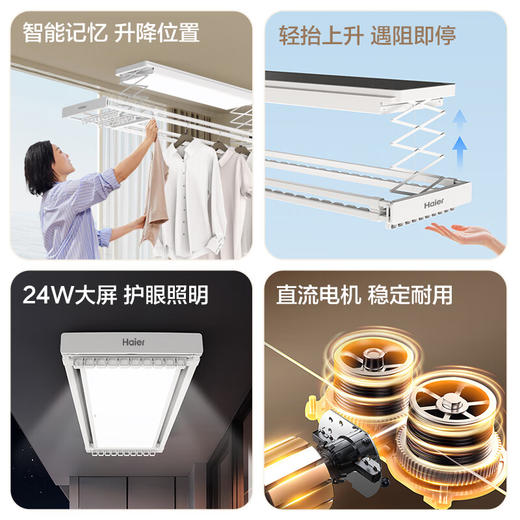 智能记忆 升降位置

轻抬上升 遇阻即停

Haier

24W大屏 护眼照明

Haier

直流电机 稳定耐用