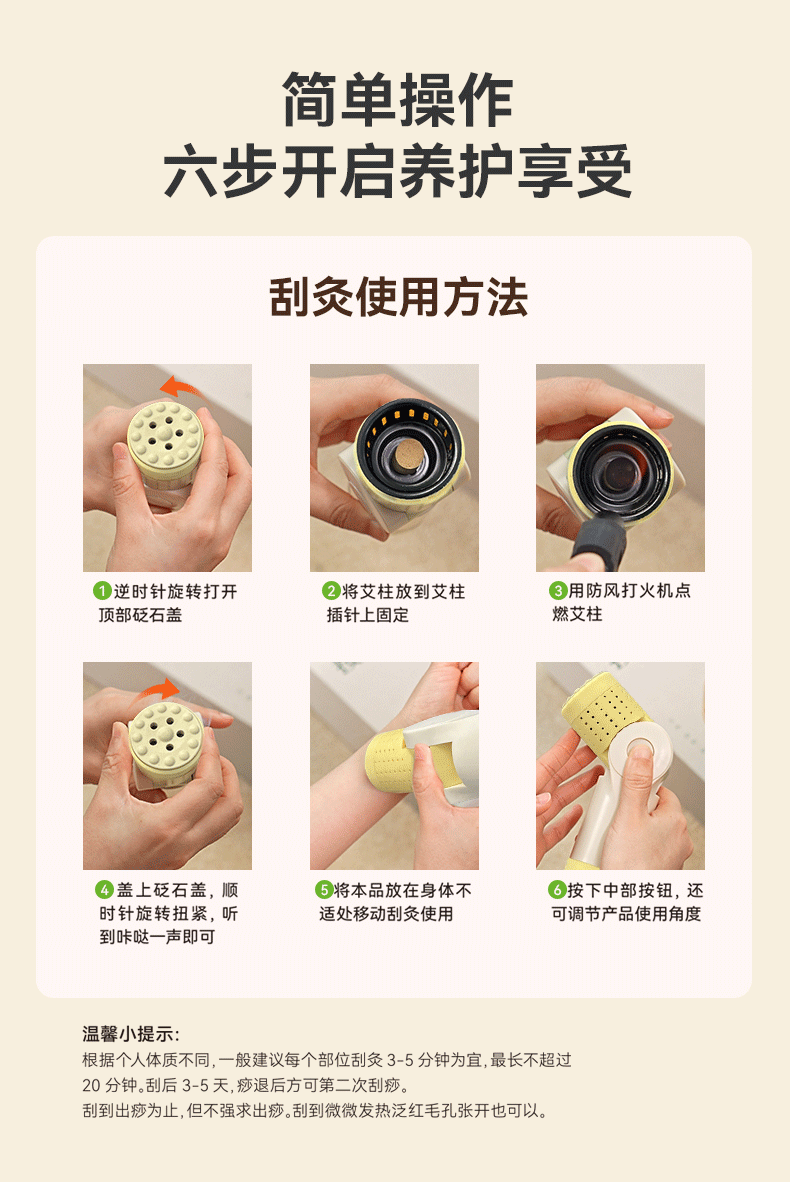 简单操作
六步开启养护享受

刮灸使用方法

1 逆时针旋转打开顶部砭石盖

2 将艾柱放到艾柱插针上固定

3 用防风打火机点燃艾柱

4 盖上砭石盖，顺时针旋转扭紧，听到咔哒一声即可

5 将本品放在身体不适处移动刮灸使用

6 按下中部按钮，还可调节产品使用角度

温馨小提示:
根据个人体质不同，一般建议每个部位刮灸 3-5 分钟为宜，最长不超过 20 分钟。刮后 3-5 天，痧退后方可第二次刮痧。
刮到出痧为止，但不强求出痧。刮到微微发热泛红毛孔张开也可以。