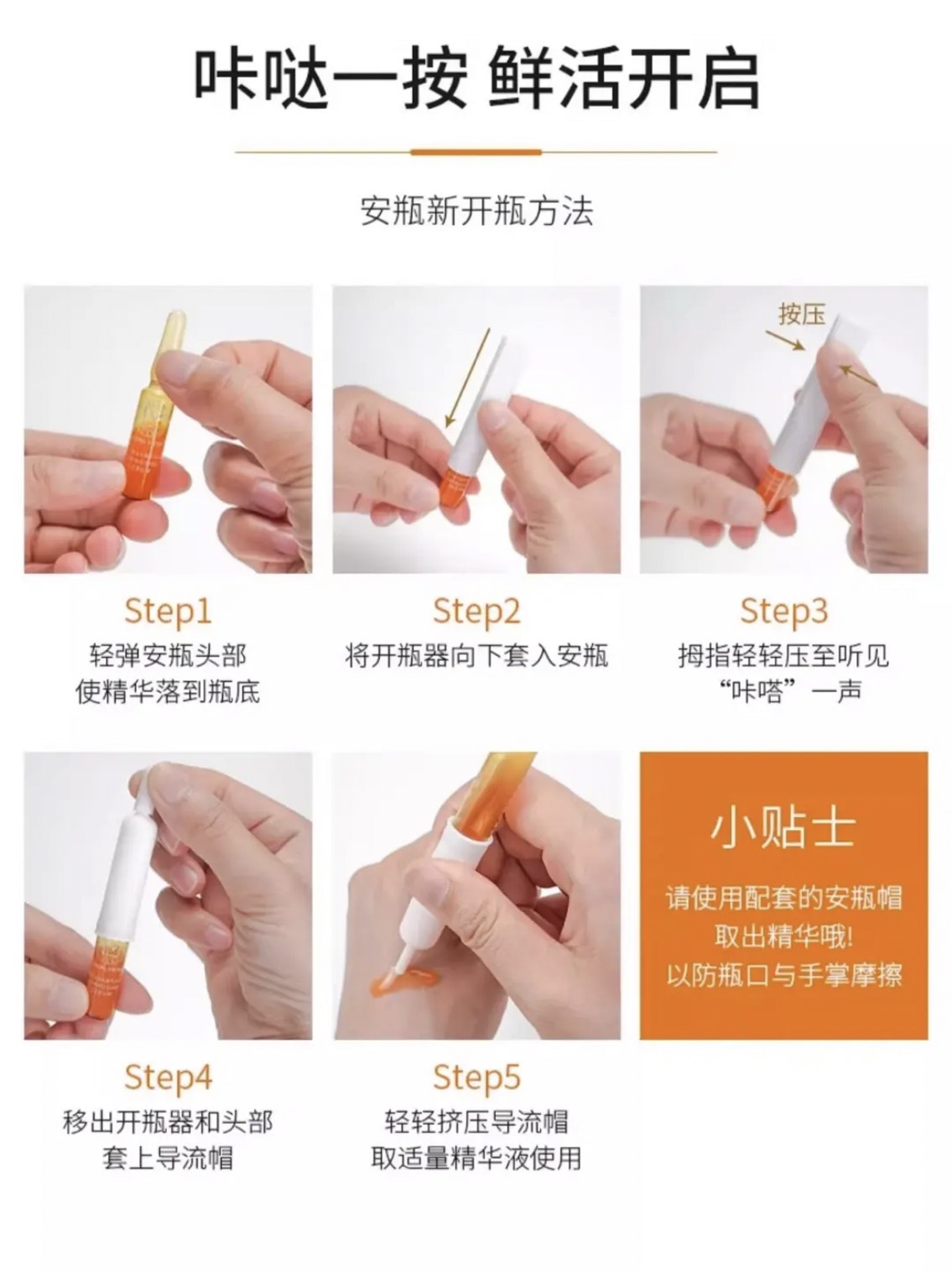 咔哒一按 鲜活开启

安瓶新开瓶方法

按压

Step1
轻弹安瓶头部
使精华落到瓶底

Step2
将开瓶器向下套入安瓶

Step3
拇指轻轻压至听见
“咔嗒”一声

Step4
移出开瓶器和头部
套上导流帽

Step5
轻轻挤压导流帽
取适量精华液使用

小贴士
请使用配套的安瓶帽
取出精华哦!
以防瓶口与手掌摩擦