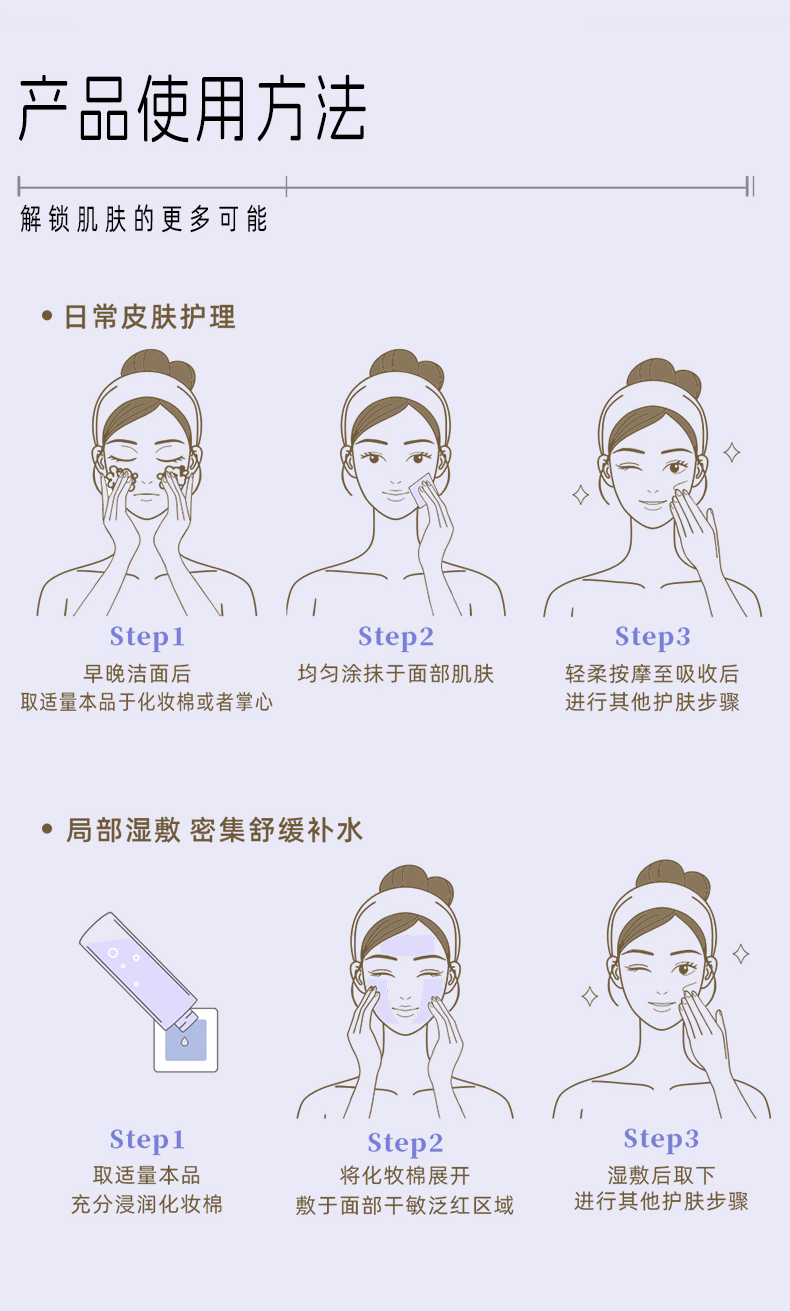 产品使用方法

解锁肌肤的更多可能

• 日常皮肤护理

Step1
早晚洁面后
取适量本品于化妆棉或者掌心

Step2
均匀涂抹于面部肌肤

Step3
轻柔按摩至吸收后
进行其他护肤步骤

• 局部湿敷 密集舒缓补水

Step1
取适量本品
充分浸润化妆棉

Step2
将化妆棉展开
敷于面部干敏泛红区域

Step3
湿敷后取下
进行其他护肤步骤