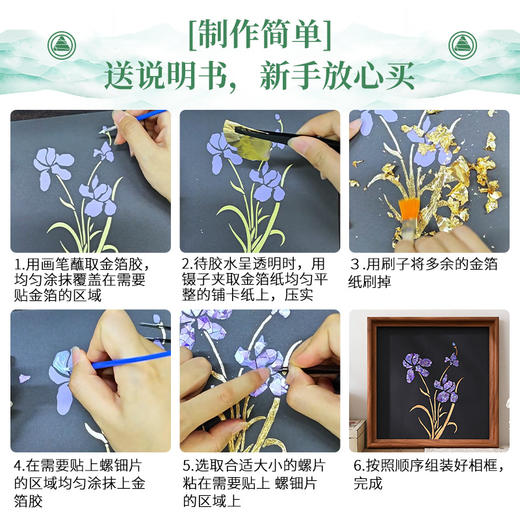 [制作简单]
送说明书，新手放心买

1.用画笔蘸取金箔胶，均匀涂抹覆盖在需要贴金箔的区域

2.待胶水呈透明时，用镊子夹取金箔纸均匀平整的铺卡纸上，压实

3.用刷子将多余的金箔纸刷掉

4.在需要贴上螺钿片的区域均匀涂抹上金箔胶

5.选取合适大小的螺片粘在需要贴上 螺钿片的区域上

6.按照顺序组装好相框，完成