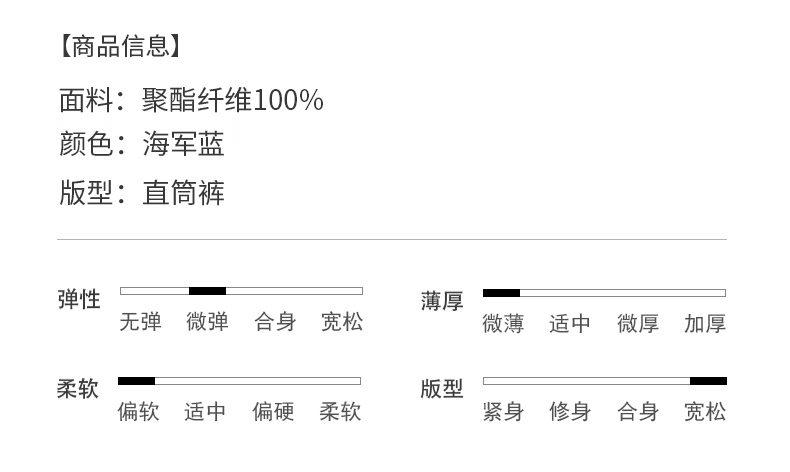 【商品信息】

面料：聚酯纤维100%

颜色：海军蓝

版型：直筒裤

弹性
无弹 微弹 合身 宽松

柔软
偏软 适中 偏硬 柔软

薄厚
微薄 适中 微厚 加厚

版型
紧身 修身 合身 宽松