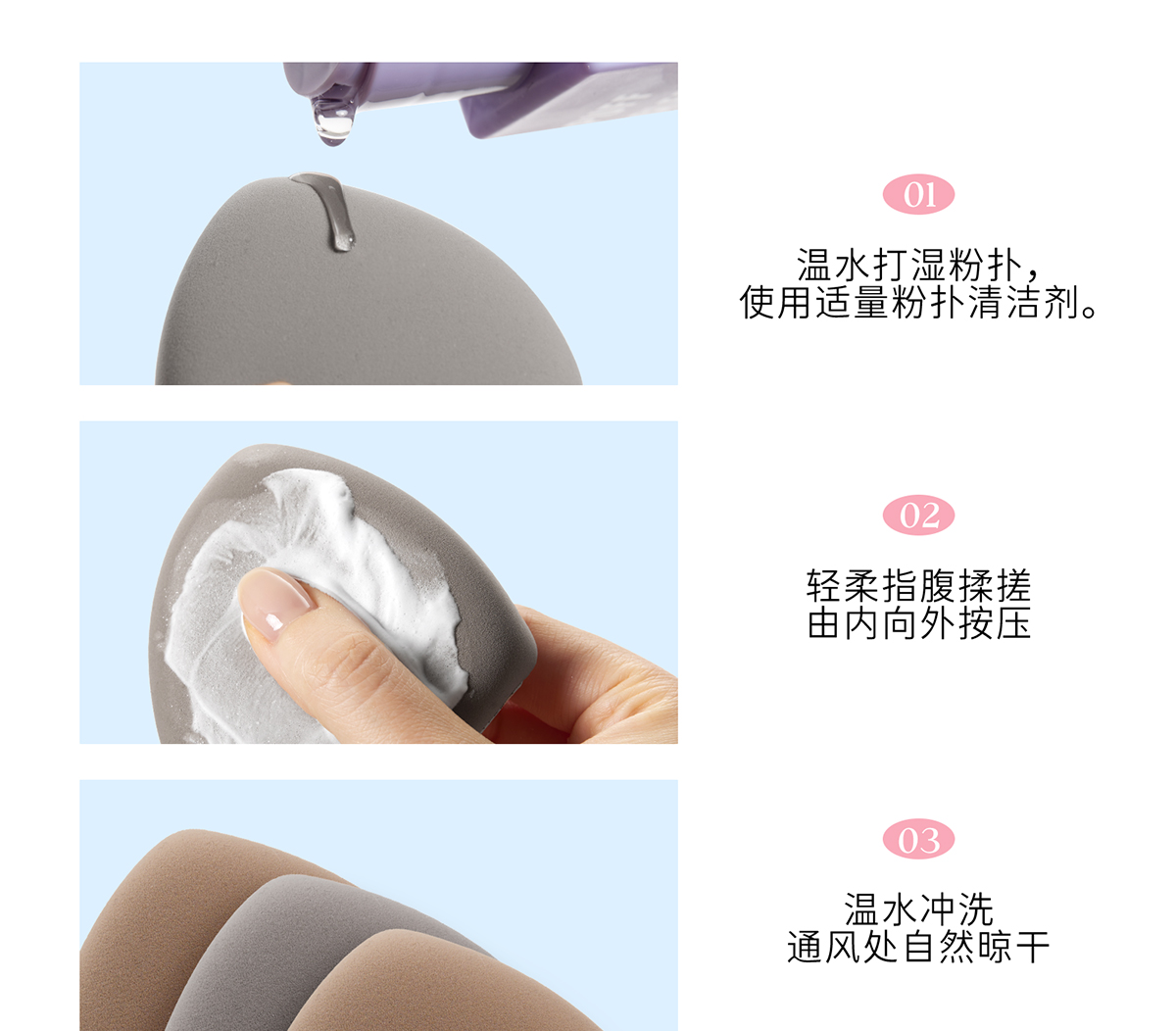 01

温水打湿粉扑，
使用适量粉扑清洁剂。

02

轻柔指腹揉搓
由内向外按压

03

温水冲洗
通风处自然晾干