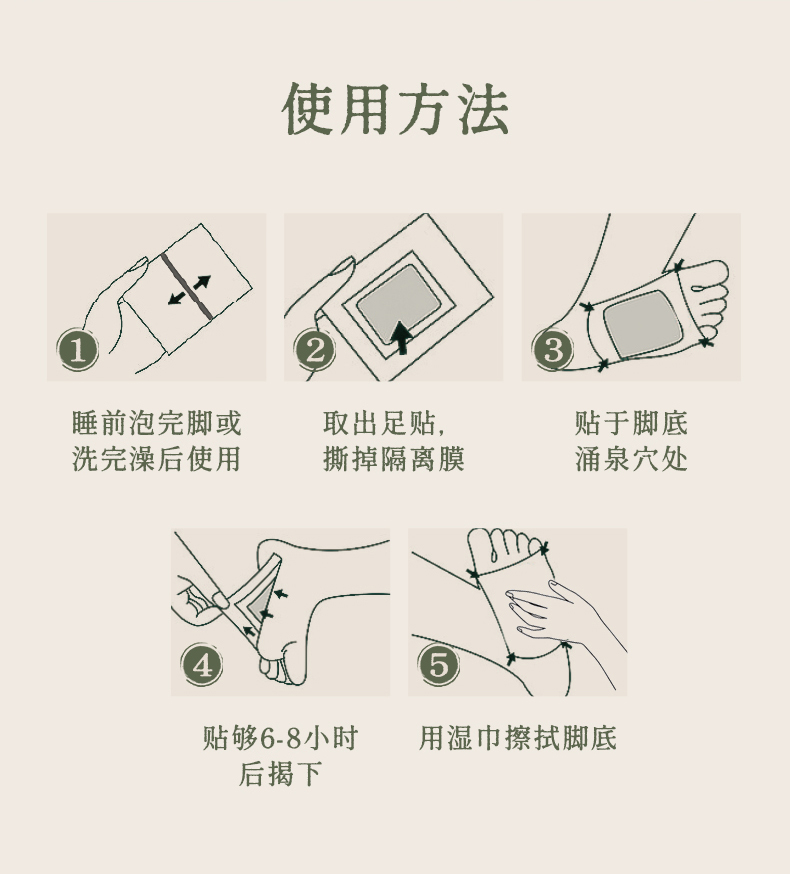 使用方法

1
睡前泡完脚或洗完澡后使用

2
取出足贴，撕掉隔离膜

3
贴于脚底涌泉穴处

4
贴够6-8小时后揭下

5
用湿巾擦拭脚底