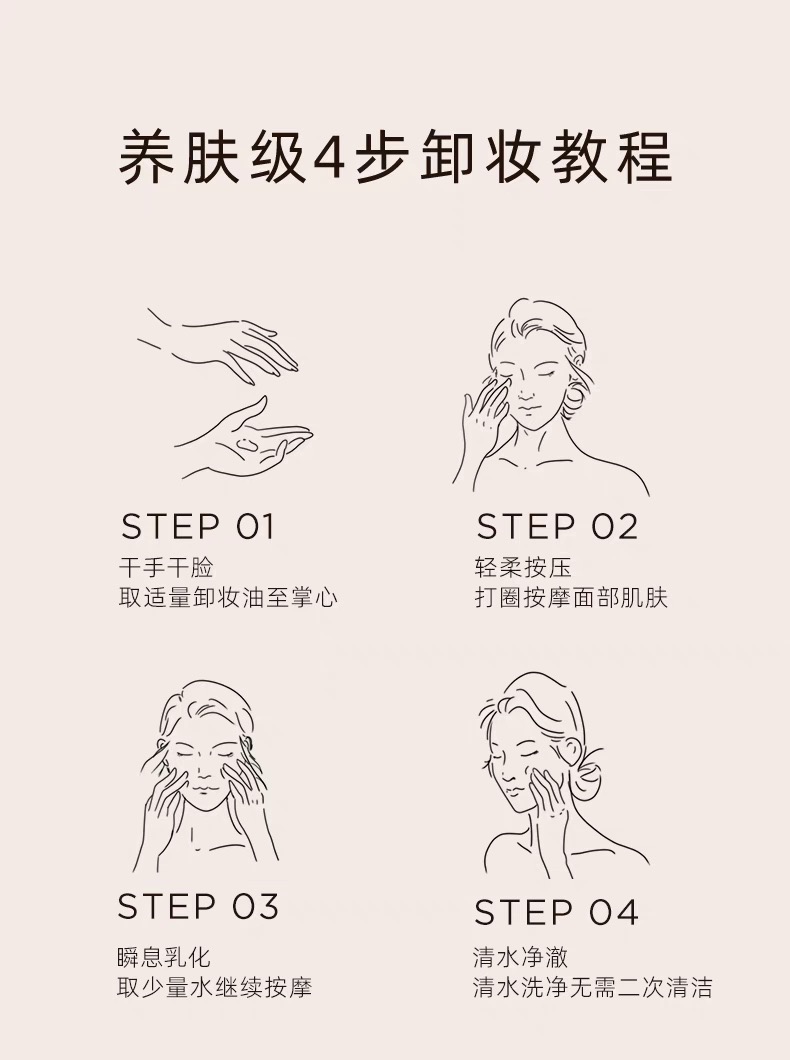 养肤级4步卸妆教程

STEP 01
干手干脸
取适量卸妆油至掌心

STEP 02
轻柔按压
打圈按摩面部肌肤

STEP 03
瞬息乳化
取少量水继续按摩

STEP 04
清水净澈
清水洗净无需二次清洁