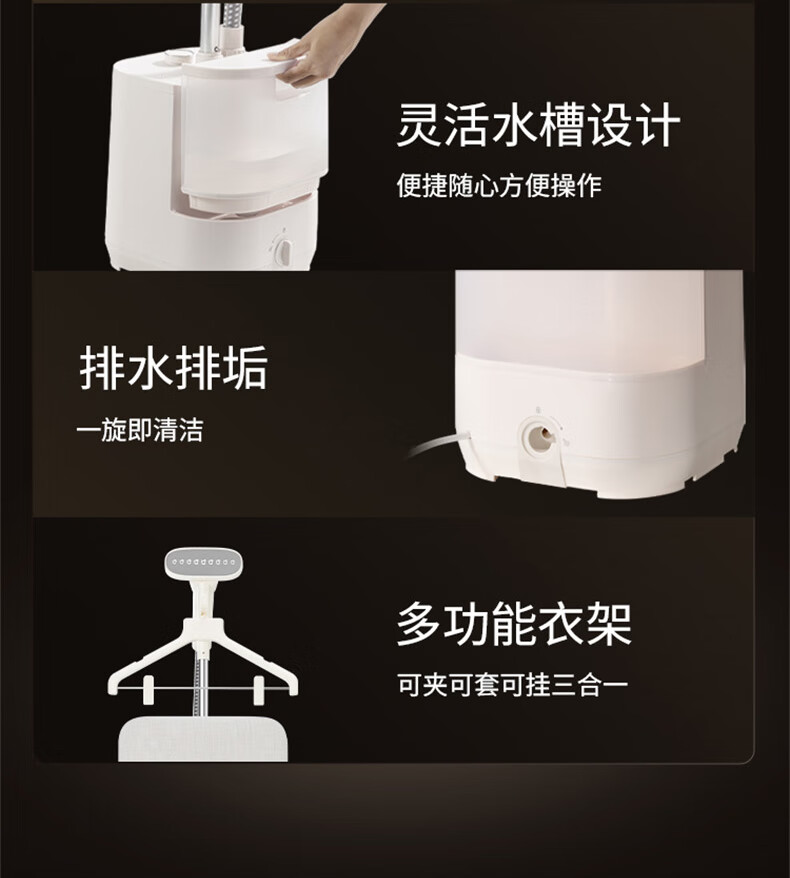 灵活水槽设计
便捷随心方便操作

排水排垢
一旋即清洁

多功能衣架
可夹可套可挂三合一