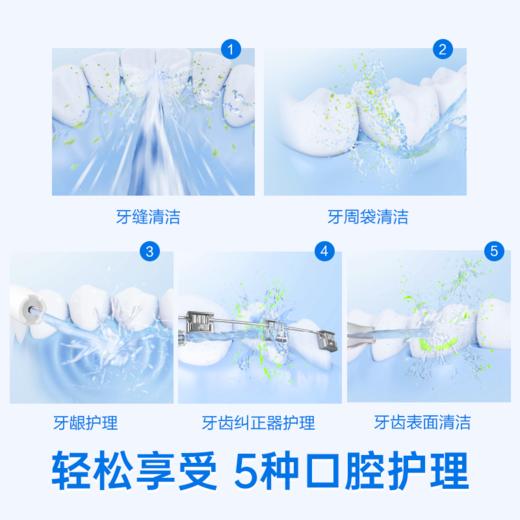 1

牙缝清洁

2

牙周袋清洁

3

牙龈护理

4

牙齿纠正器护理

5

牙齿表面清洁

轻松享受 5种口腔护理