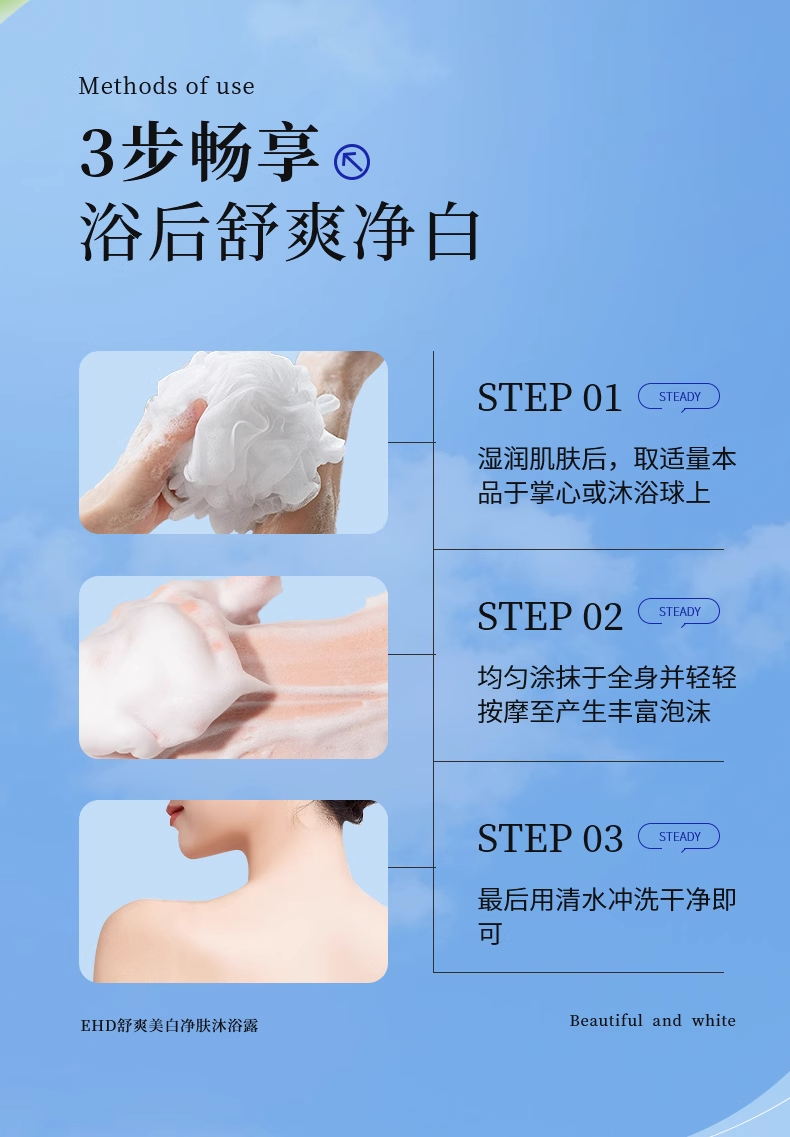 Methods of use

3步畅享

浴后舒爽净白

STEP 01 STEADY

湿润肌肤后，取适量本品于掌心或沐浴球上

STEP 02 STEADY

均匀涂抹于全身并轻轻按摩至产生丰富泡沫

STEP 03 STEADY

最后用清水冲洗干净即可

EHD舒爽美白净肤沐浴露

Beautiful and white