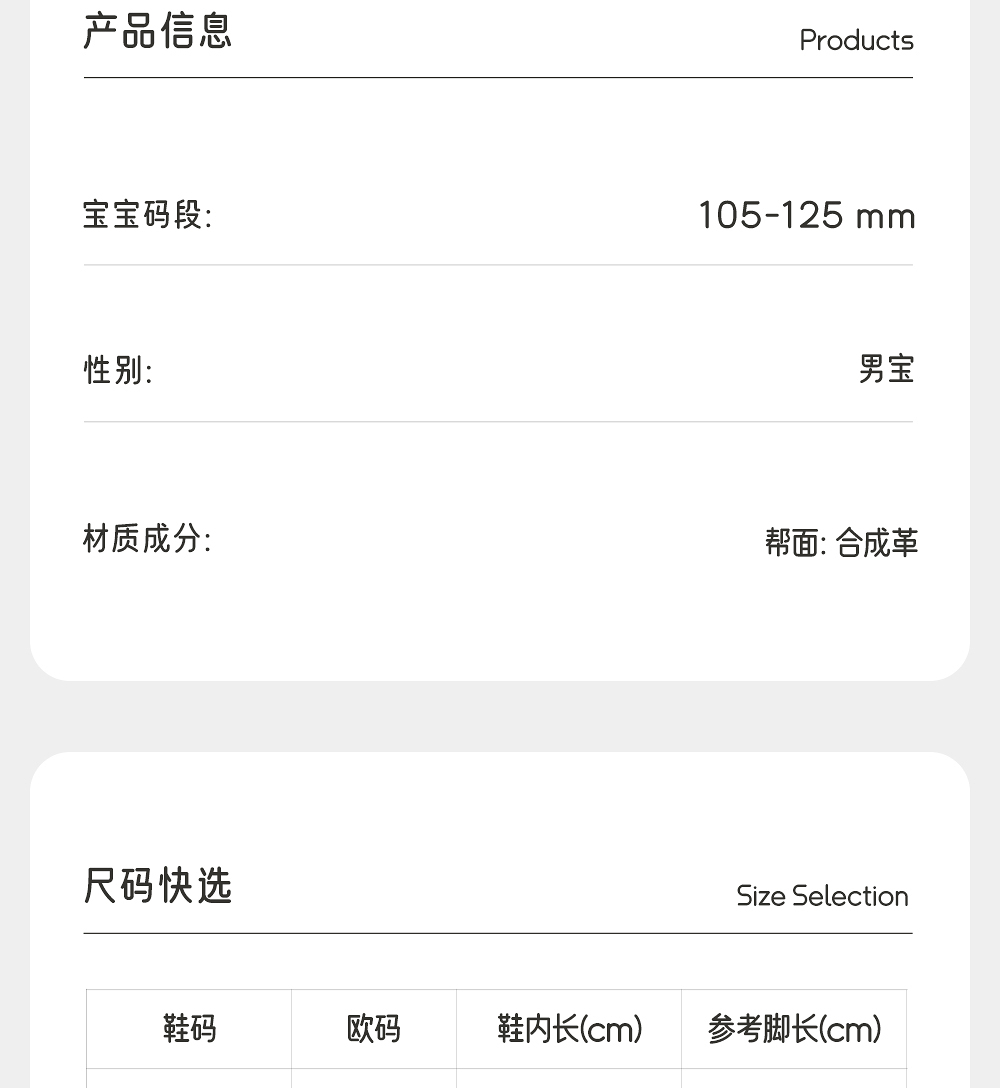 产品信息 Products

宝宝码段: 105-125 mm

性别: 男宝

材质成分: 帮面: 合成革

尺码快选 Size Selection

| 鞋码 | 欧码 | 鞋内长(cm) | 参考脚长(cm) |
|---|---|---|---|