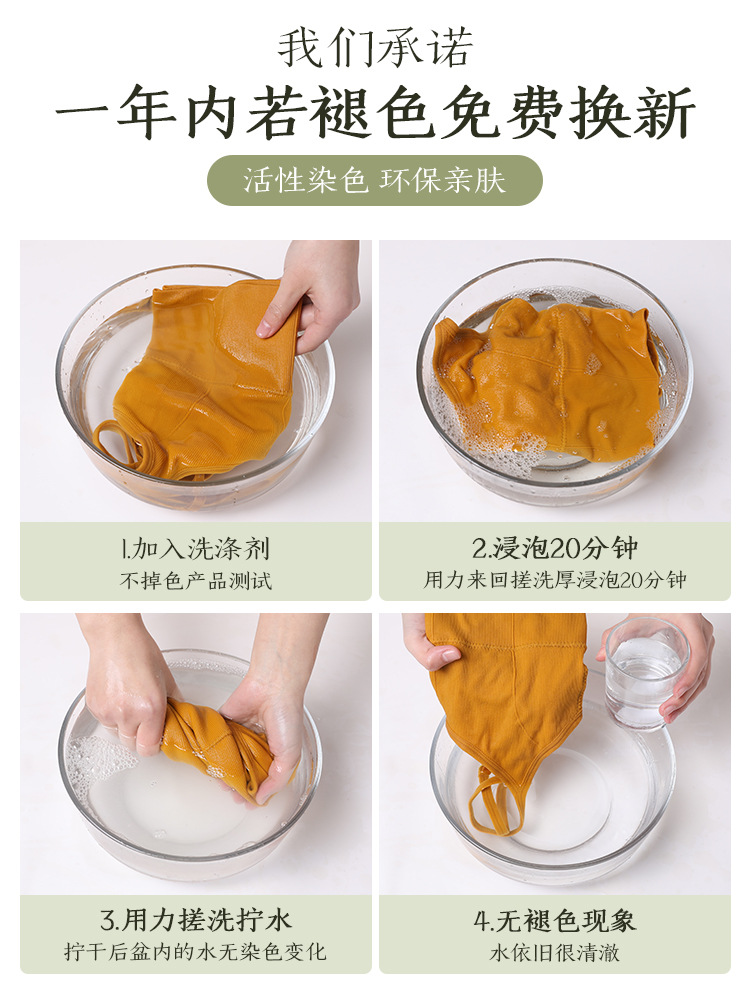 我们承诺

一年内若褪色免费换新

活性染色 环保亲肤

1.加入洗涤剂
不掉色产品测试

2.浸泡20分钟
用力来回搓洗厚浸泡20分钟

3.用力搓洗拧水
拧干后盆内的水无染色变化

4.无褪色现象
水依旧很清澈