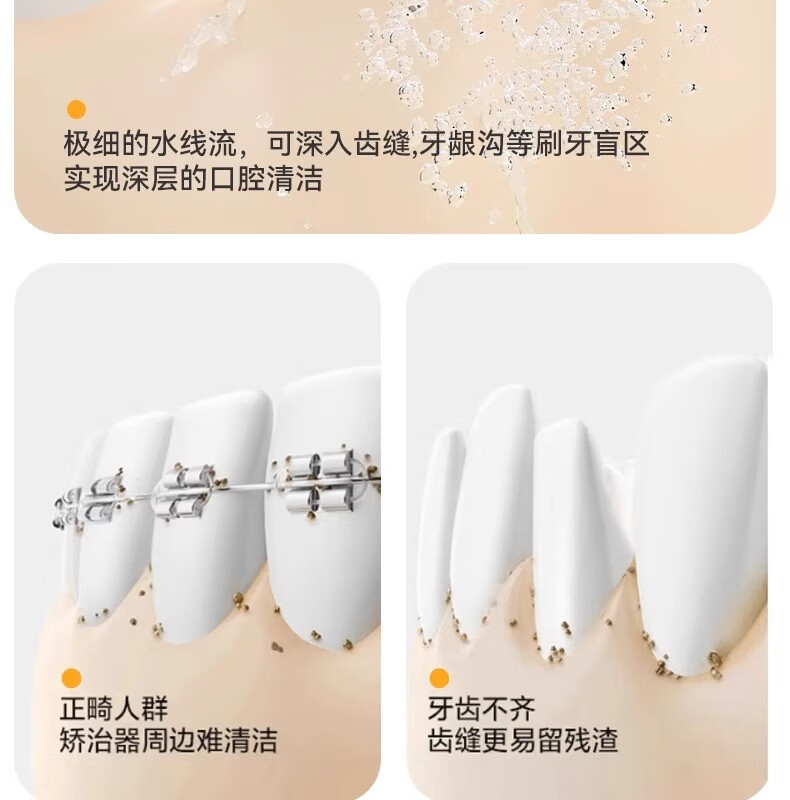 极细的水线流，可深入齿缝,牙龈沟等刷牙盲区
实现深层的口腔清洁

正畸人群
矫治器周边难清洁

牙齿不齐
齿缝更易留残渣