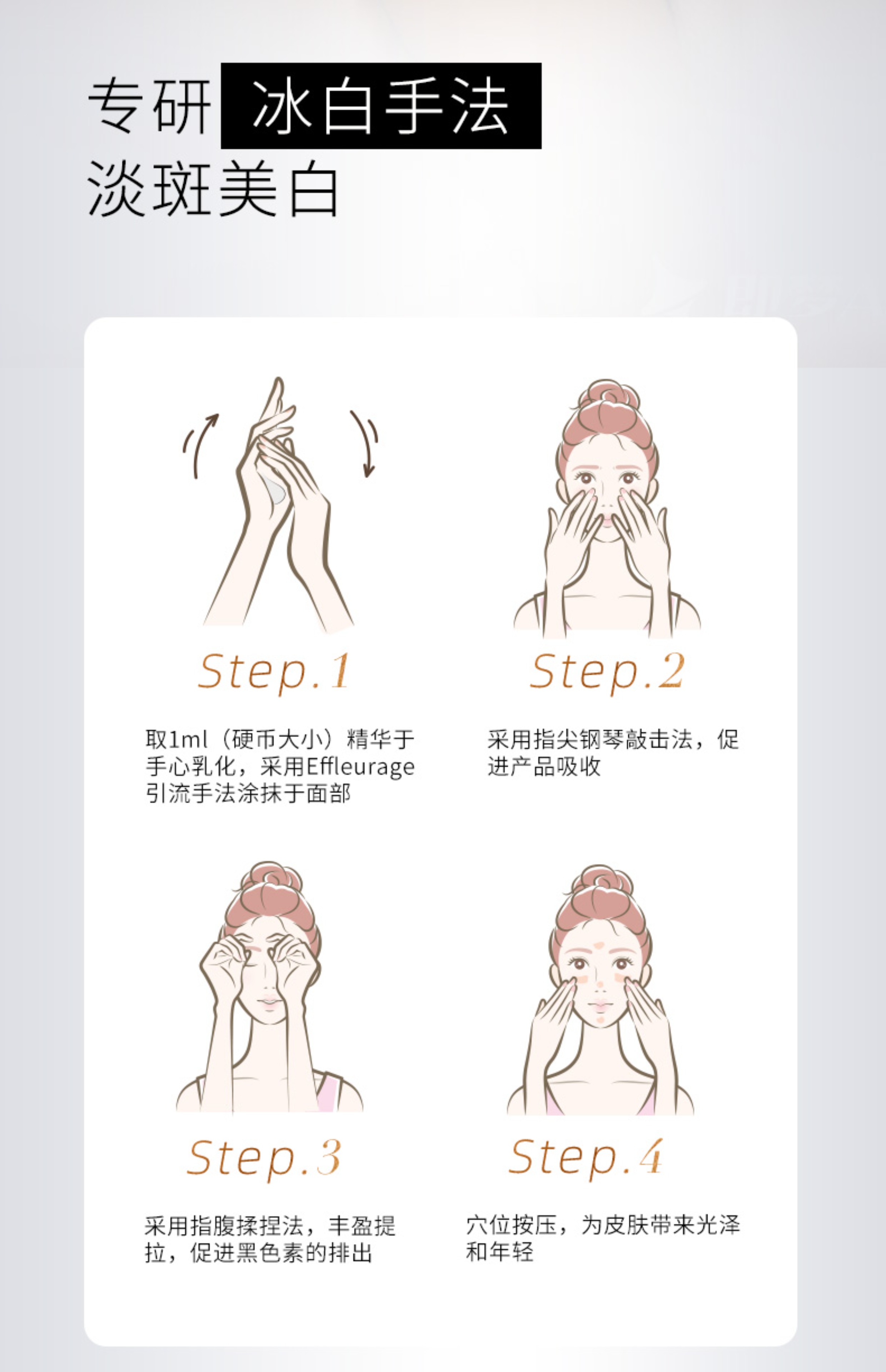 专研 冰白手法
淡斑美白

Step.1

取1ml（硬币大小）精华于手心乳化，采用Effleurage引流手法涂抹于面部

Step.2

采用指尖钢琴敲击法，促进产品吸收

Step.3

采用指腹揉捏法，丰盈提拉，促进黑色素的排出

Step.4

穴位按压，为皮肤带来光泽和年轻