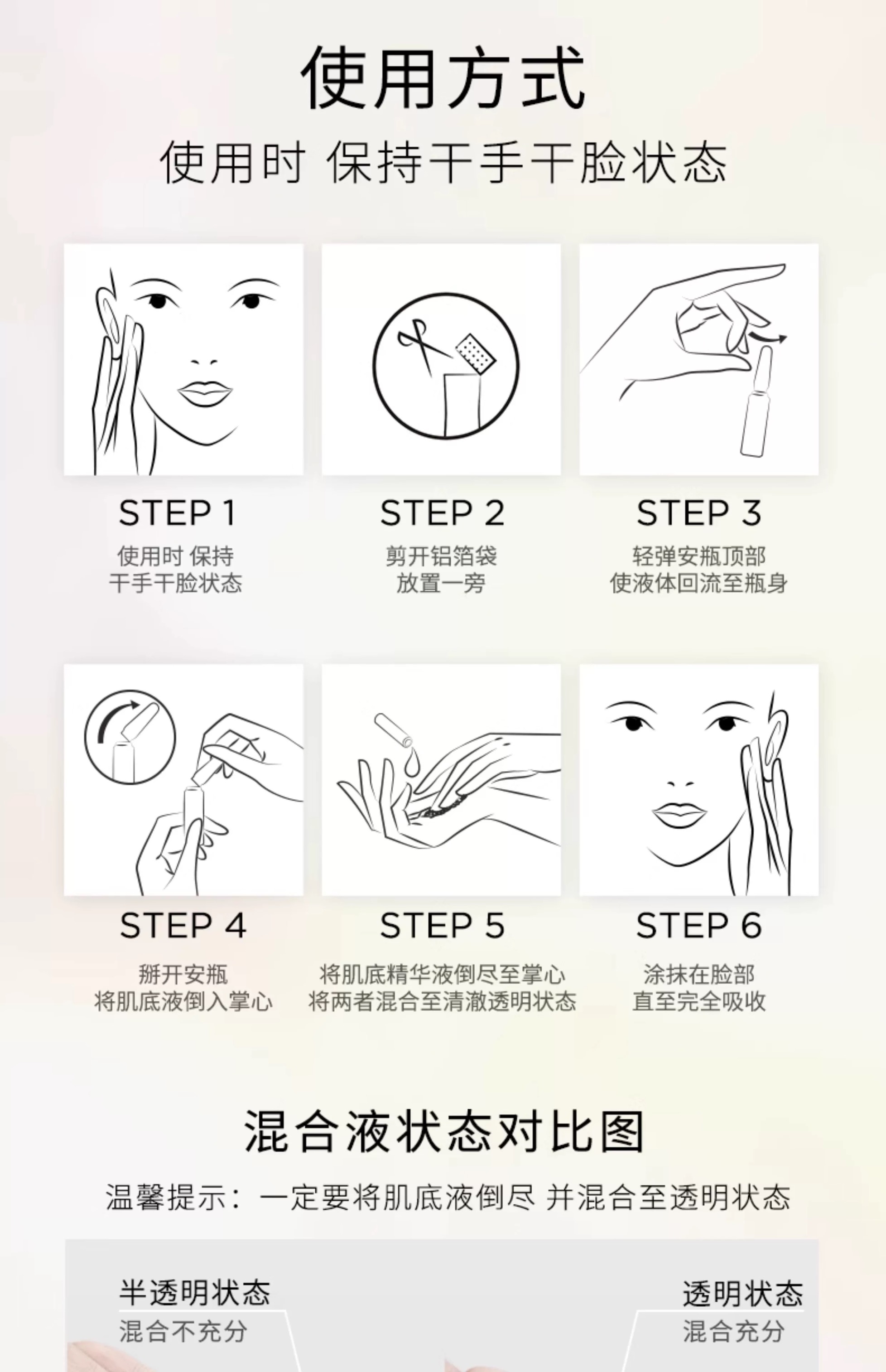 使用方式

使用时 保持干手干脸状态

STEP 1
使用时 保持
干手干脸状态

STEP 2
剪开铝箔袋
放置一旁

STEP 3
轻弹安瓶顶部
使液体回流至瓶身

STEP 4
掰开安瓶
将肌底液倒入掌心

STEP 5
将肌底精华液倒尽至掌心
将两者混合至清澈透明状态

STEP 6
涂抹在脸部
直至完全吸收

混合液状态对比图

温馨提示：一定要将肌底液倒尽 并混合至透明状态

半透明状态
混合不充分

透明状态
混合充分