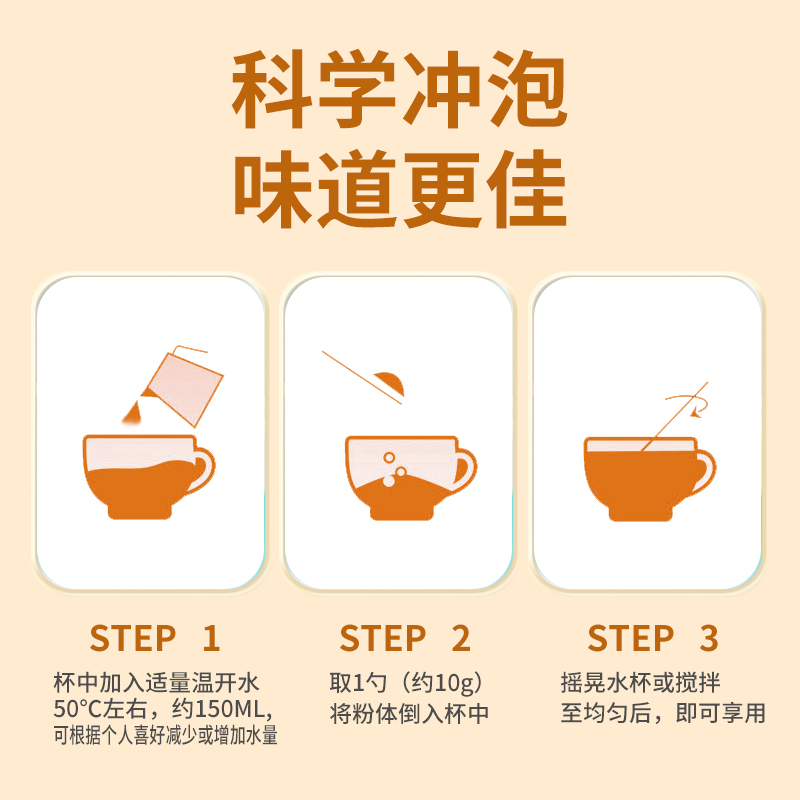 科学冲泡
味道更佳

STEP 1
杯中加入适量温开水
50°C左右，约150ML，
可根据个人喜好减少或增加水量

STEP 2
取1勺（约10g）
将粉体倒入杯中

STEP 3
摇晃水杯或搅拌
至均匀后，即可享用