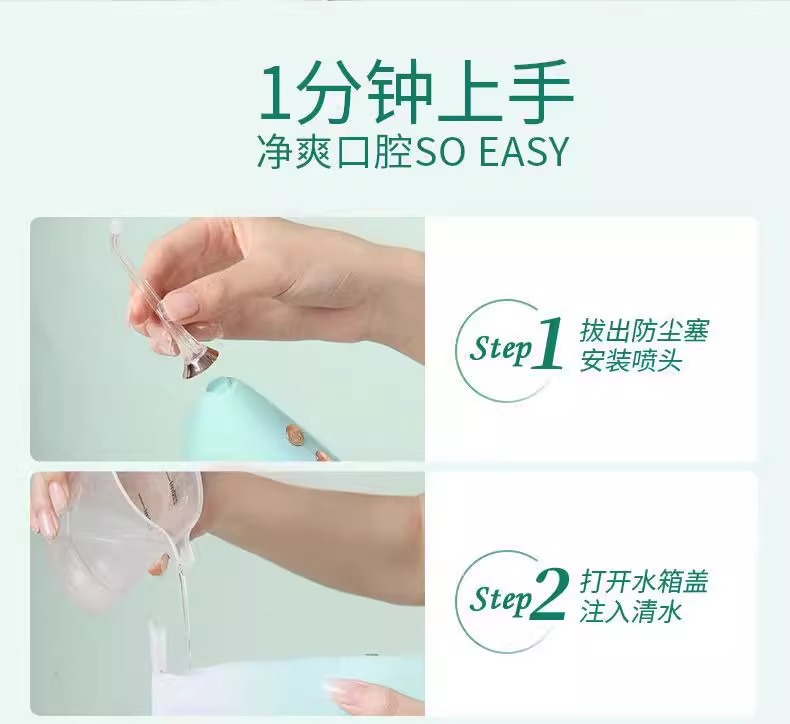 1分钟上手
净爽口腔SO EASY

Step1 拔出防尘塞
安装喷头

Step2 打开水箱盖
注入清水