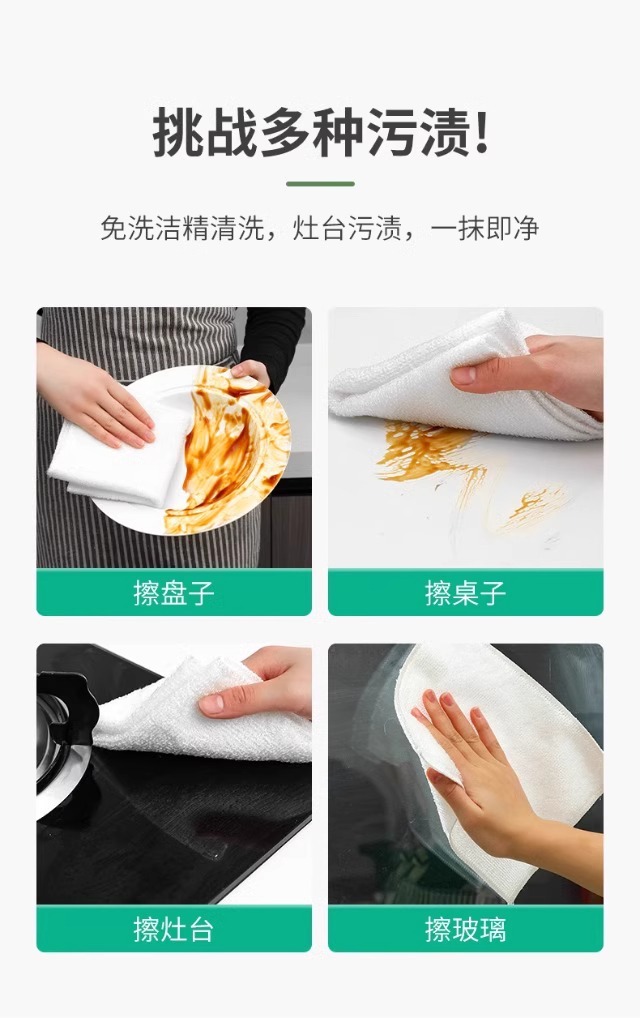 挑战多种污渍!

免洗洁精清洗，灶台污渍，一抹即净

擦盘子

擦桌子

擦灶台

擦玻璃