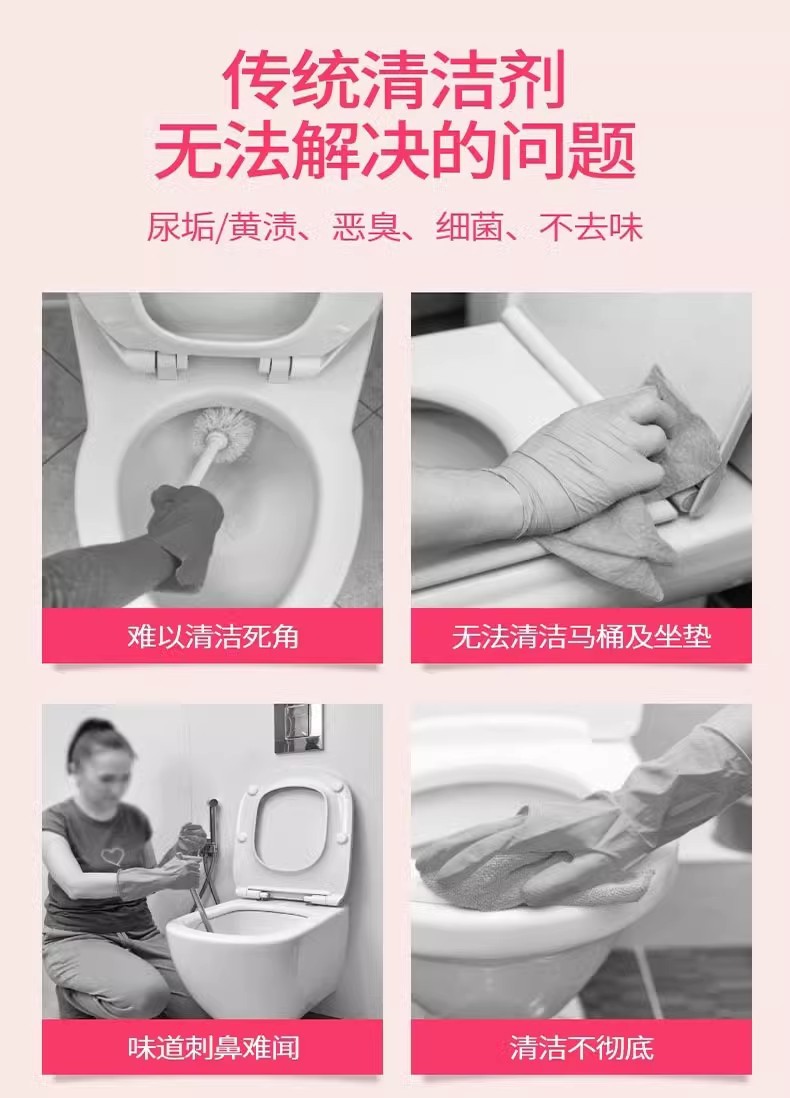 传统清洁剂
无法解决的问题

尿垢/黄渍、恶臭、细菌、不去味

难以清洁死角

无法清洁马桶及坐垫

味道刺鼻难闻

清洁不彻底