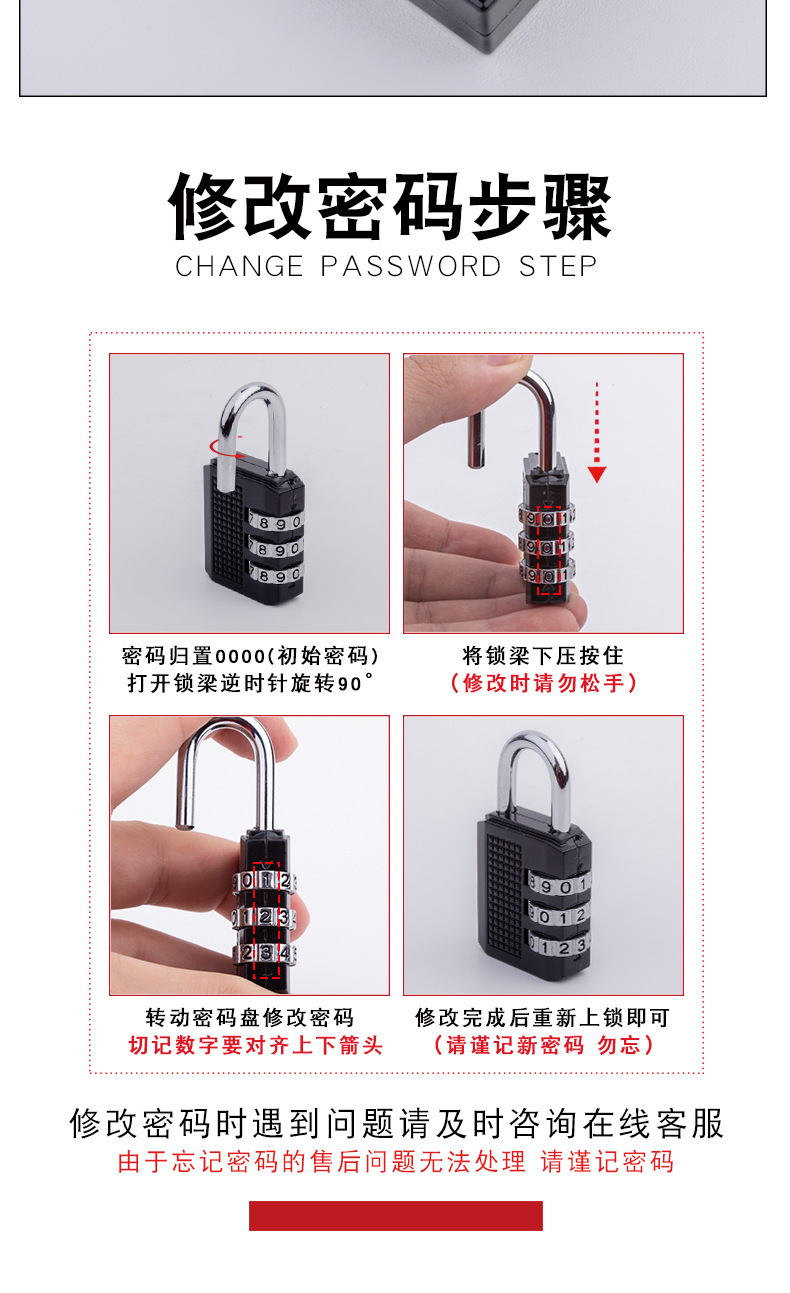 修改密码步骤
CHANGE PASSWORD STEP

890
890
890

901
901
901

密码归置0000(初始密码)
打开锁梁逆时针旋转90°

将锁梁下压按住
(修改时请勿松手)

012
123
234

901
012
123

转动密码盘修改密码
切记数字要对齐上下箭头

修改完成后重新上锁即可
(请谨记新密码 勿忘)

修改密码时遇到问题请及时咨询在线客服
由于忘记密码的售后问题无法处理 请谨记密码