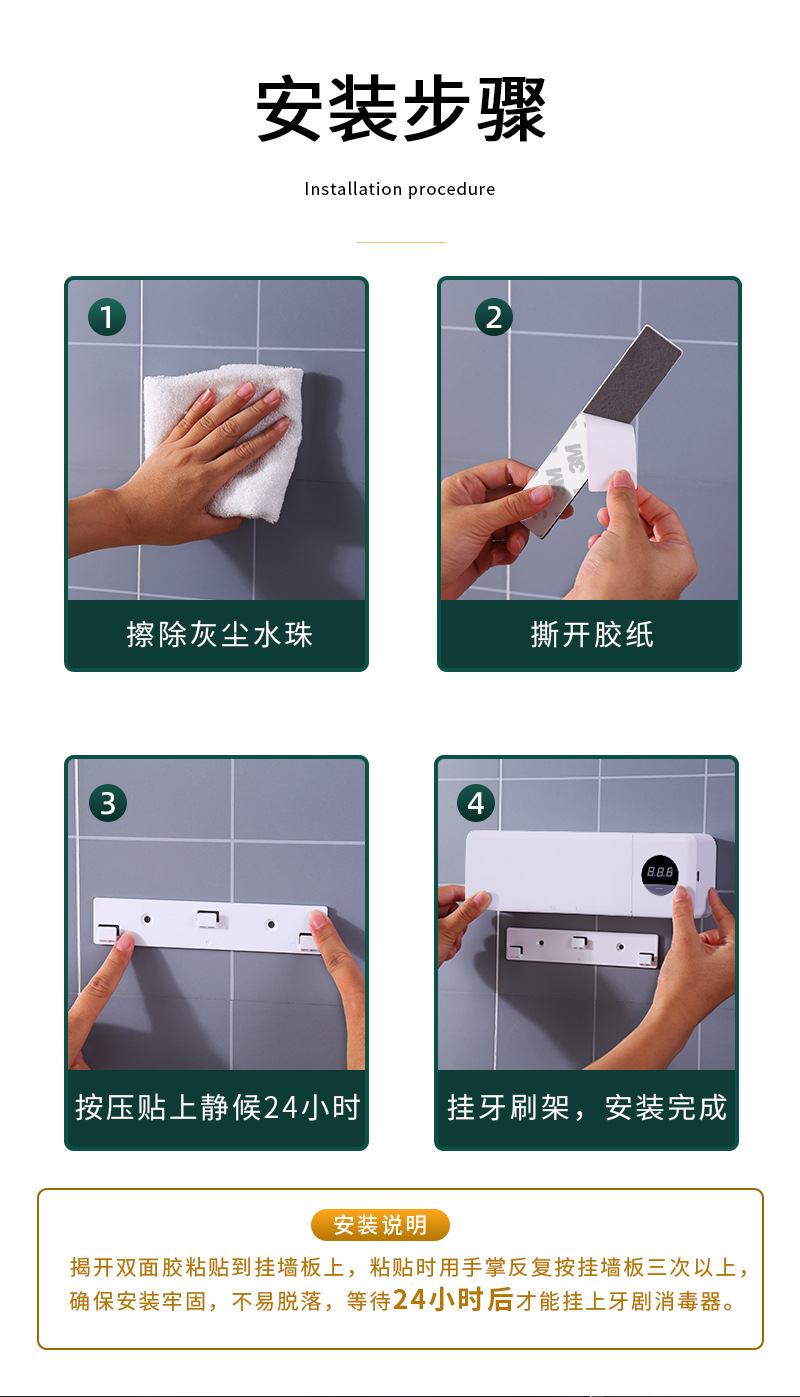 安装步骤

Installation procedure

1

擦除灰尘水珠

2

3M

撕开胶纸

3

按压贴上静候24小时

4

8.8.8

挂牙刷架，安装完成

安装说明

揭开双面胶粘贴到挂墙板上，粘贴时用手掌反复按挂墙板三次以上，确保安装牢固，不易脱落，等待24小时后才能挂上牙刷消毒器。