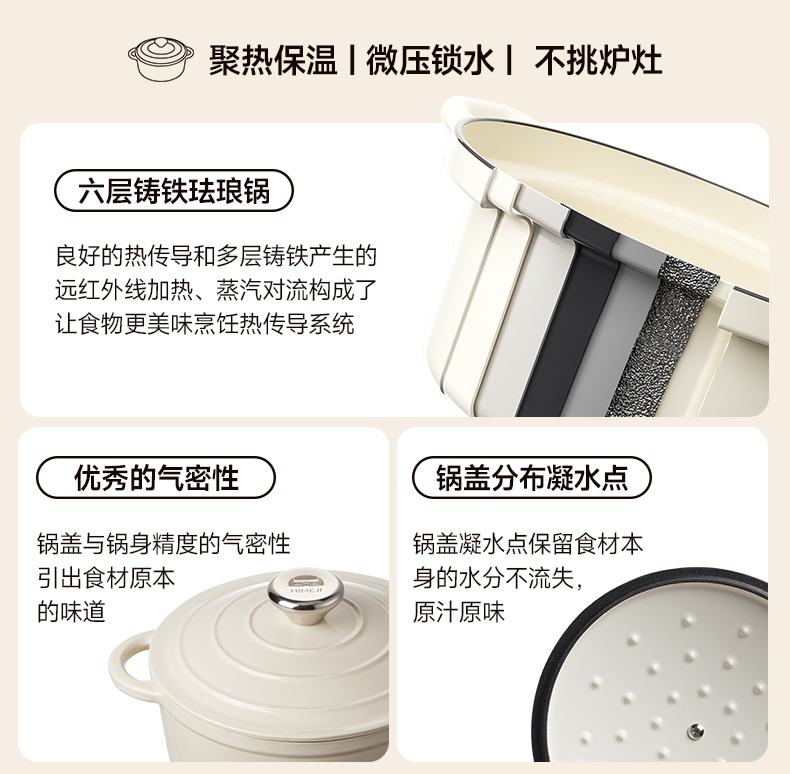 聚热保温 | 微压锁水 | 不挑炉灶

六层铸铁珐琅锅

良好的热传导和多层铸铁产生的远红外线加热、蒸汽对流构成了让食物更美味烹饪热传导系统

优秀的气密性

锅盖与锅身精度的气密性引出食材原本的味道

HIMEJI

锅盖分布凝水点

锅盖凝水点保留食材本身的水分不流失，原汁原味