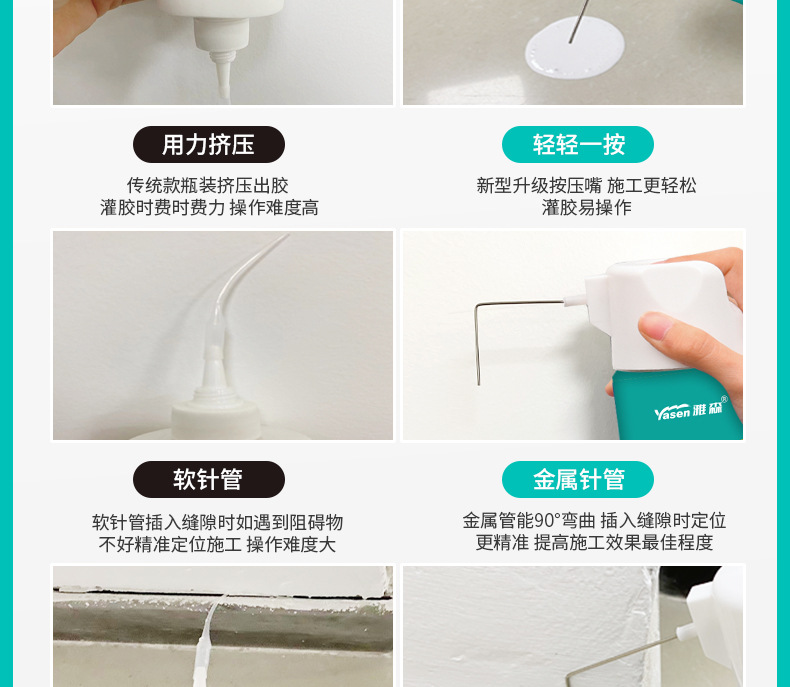 用力挤压

传统款瓶装挤压出胶
灌胶时费时费力 操作难度高

轻轻一按

新型升级按压嘴 施工更轻松
灌胶易操作

Yasen 雅森®

软针管

软针管插入缝隙时如遇到阻碍物
不好精准定位施工 操作难度大

金属针管

金属管能90°弯曲 插入缝隙时定位
更精准 提高施工效果最佳程度