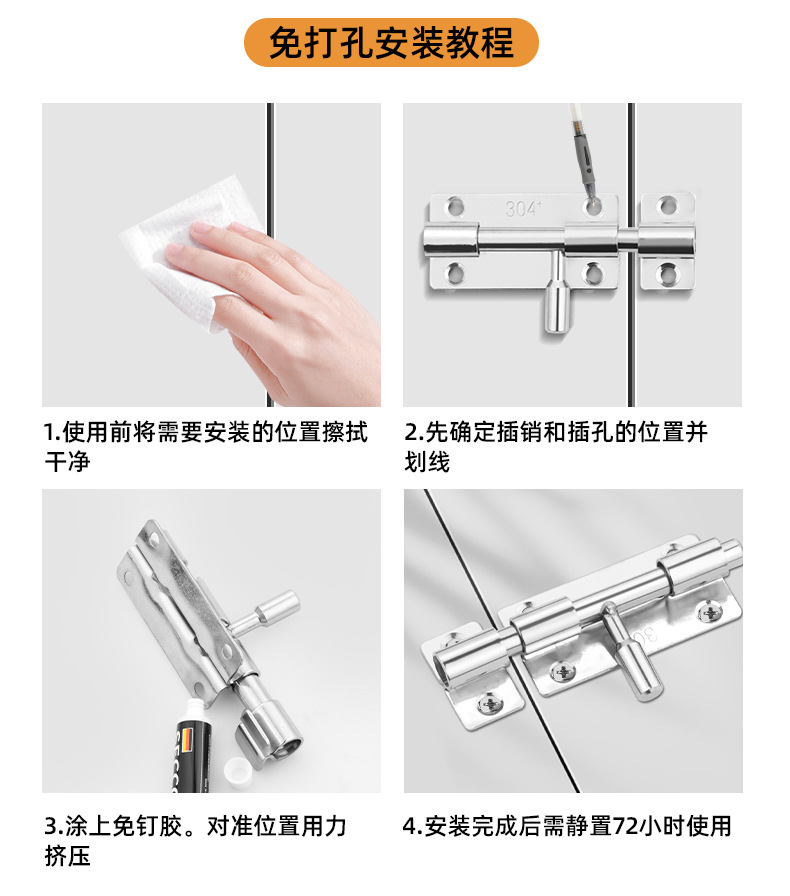 免打孔安装教程

304

1.使用前将需要安装的位置擦拭干净

2.先确定插销和插孔的位置并划线

3.涂上免钉胶。对准位置用力挤压

4.安装完成后需静置72小时使用