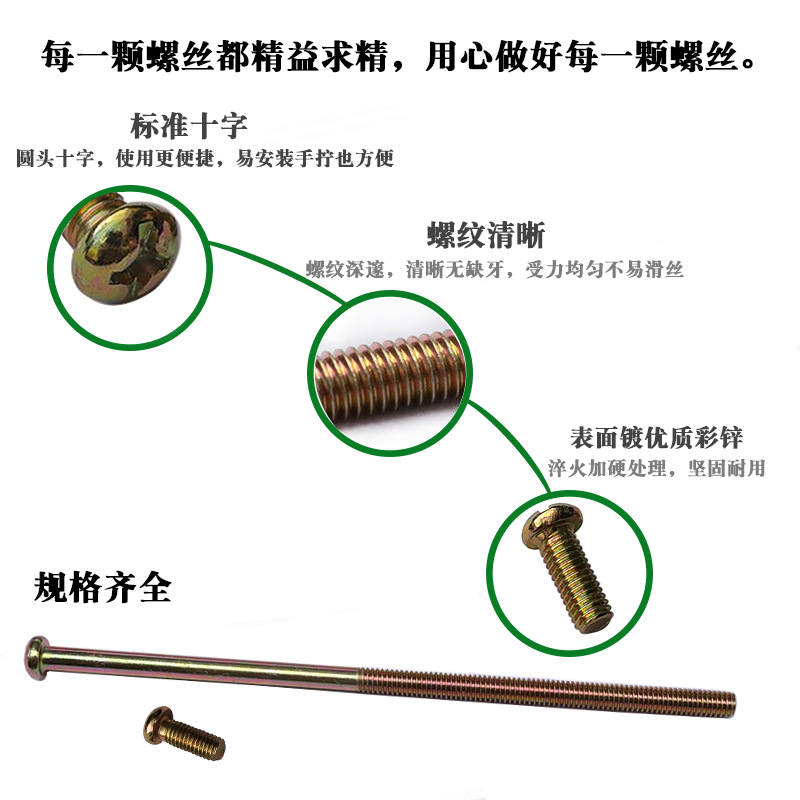 每一颗螺丝都精益求精，用心做好每一颗螺丝。

标准十字
圆头十字，使用更便捷，易安装手拧也方便

螺纹清晰
螺纹深邃，清晰无缺牙，受力均匀不易滑丝

表面镀优质彩锌
淬火加硬处理，坚固耐用

规格齐全