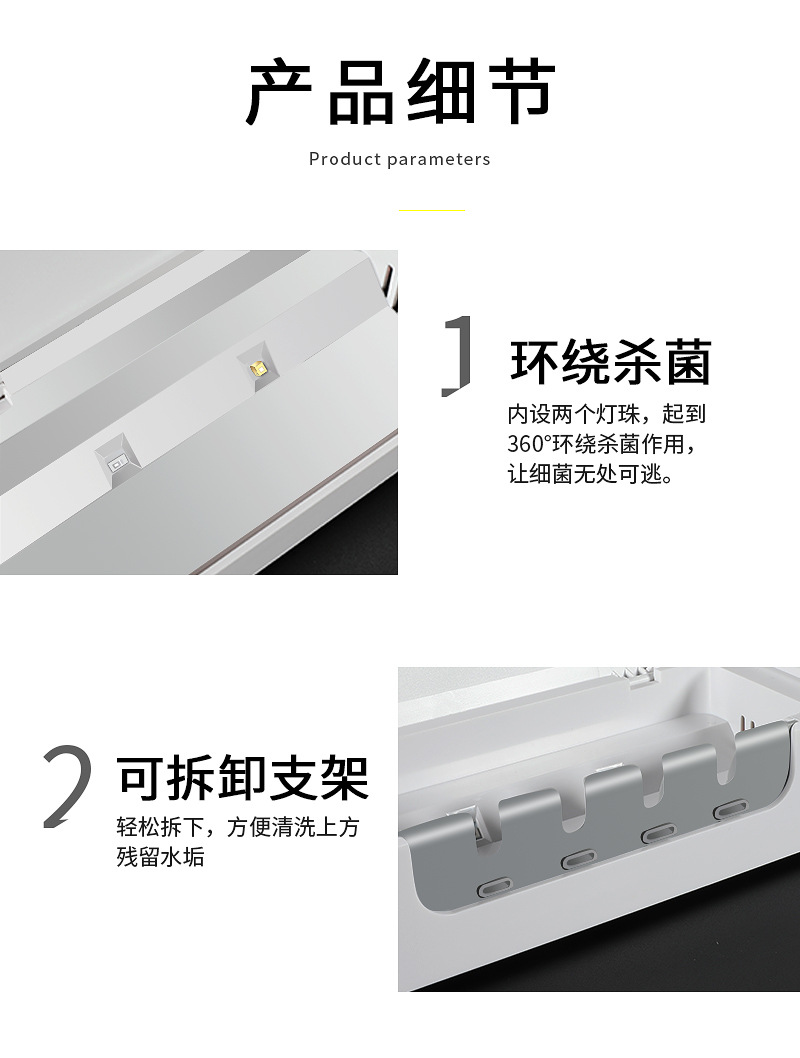 产品细节

Product parameters

1

环绕杀菌

内设两个灯珠，起到360°环绕杀菌作用，让细菌无处可逃。

2

可拆卸支架

轻松拆下，方便清洗上方残留水垢