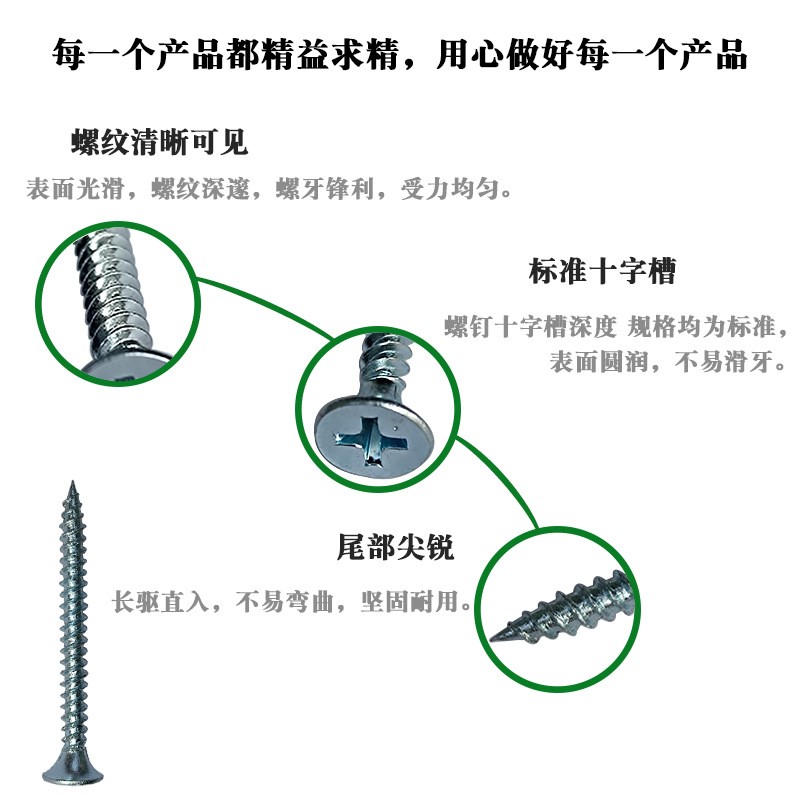 每一个产品都精益求精，用心做好每一个产品

螺纹清晰可见

表面光滑，螺纹深邃，螺牙锋利，受力均匀。

标准十字槽

螺钉十字槽深度 规格均为标准，表面圆润，不易滑牙。

尾部尖锐

长驱直入，不易弯曲，坚固耐用。