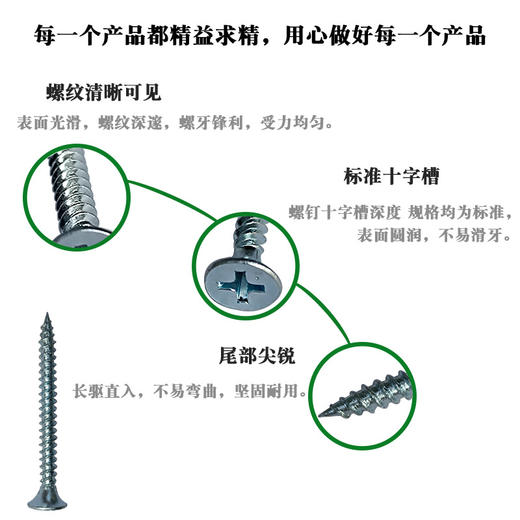 每一个产品都精益求精，用心做好每一个产品

螺纹清晰可见

表面光滑，螺纹深邃，螺牙锋利，受力均匀。

标准十字槽

螺钉十字槽深度 规格均为标准，表面圆润，不易滑牙。

尾部尖锐

长驱直入，不易弯曲，坚固耐用。