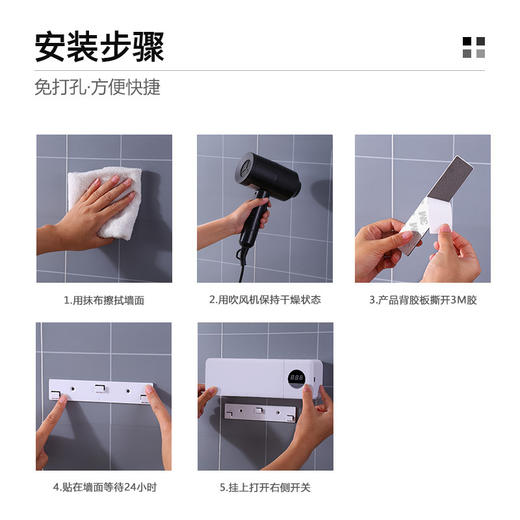 安装步骤

免打孔·方便快捷

1.用抹布擦拭墙面

2.用吹风机保持干燥状态

3.产品背胶板撕开3M胶

4.贴在墙面等待24小时

5.挂上打开右侧开关