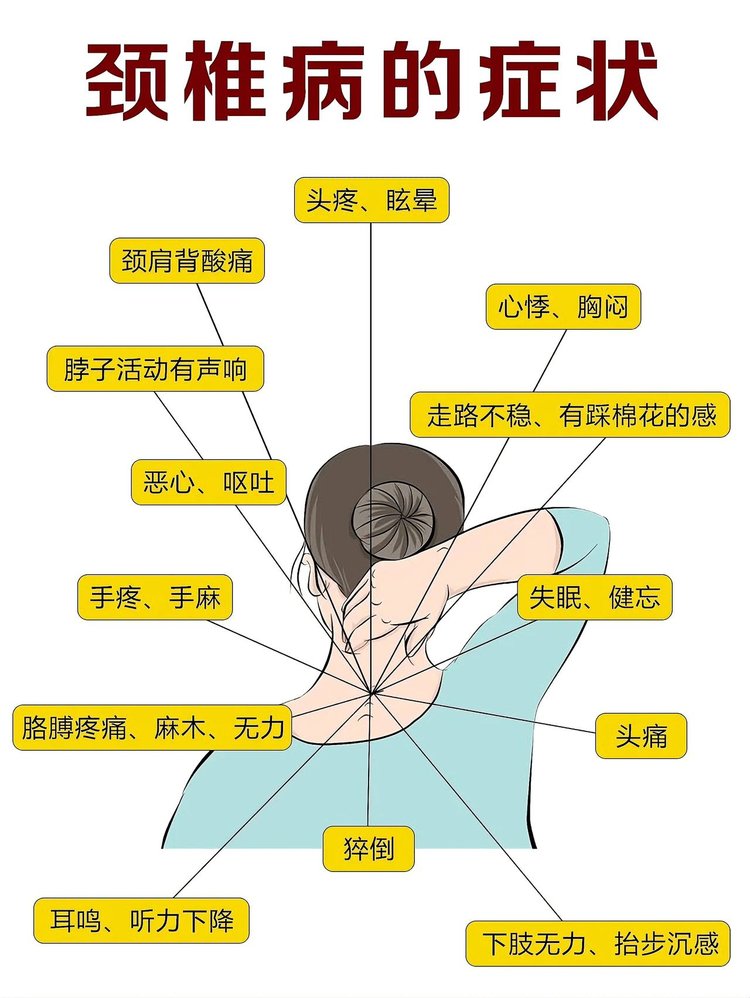 颈椎病的症状

头疼、眩晕

颈肩背酸痛

心悸、胸闷

脖子活动有声响

走路不稳、有踩棉花的感

恶心、呕吐

手疼、手麻

失眠、健忘

胳膊疼痛、麻木、无力

头痛

猝倒

耳鸣、听力下降

下肢无力、抬步沉感