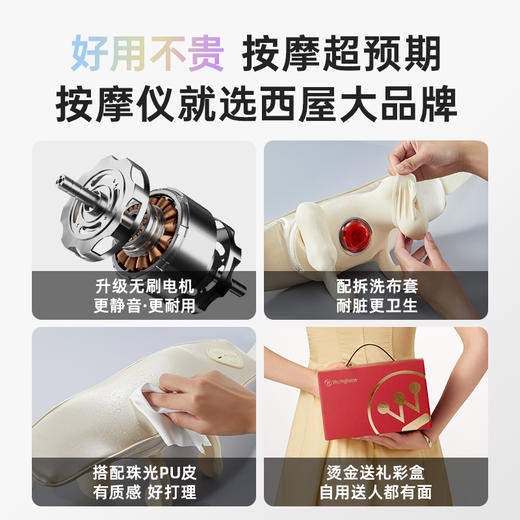 好用不贵 按摩超预期
按摩仪就选西屋大品牌

升级无刷电机
更静音·更耐用

配拆洗布套
耐脏更卫生

搭配珠光PU皮
有质感 好打理

Westinghouse

烫金送礼彩盒
自用送人都有面