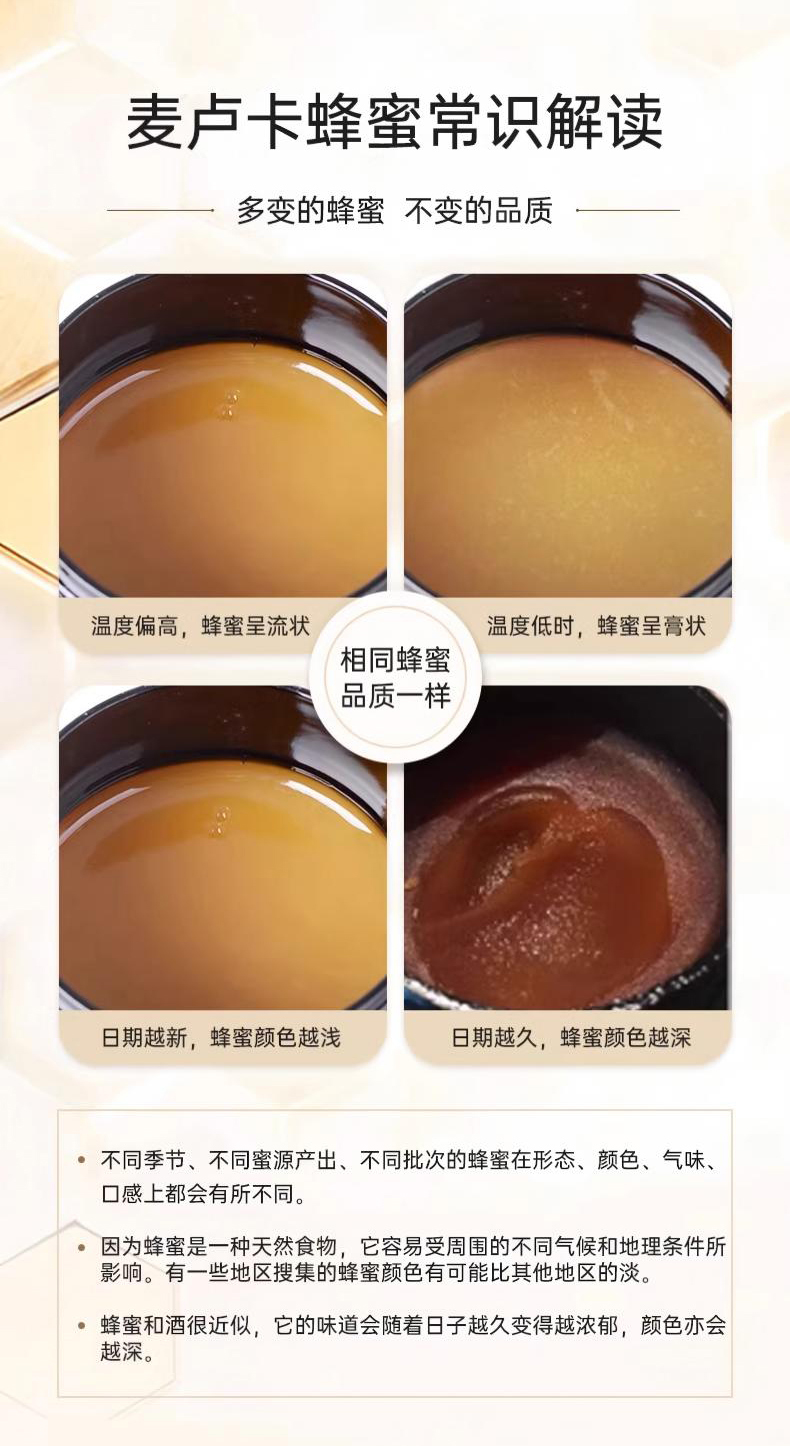 麦卢卡蜂蜜常识解读

多变的蜂蜜 不变的品质

温度偏高，蜂蜜呈流状

温度低时，蜂蜜呈膏状

相同蜂蜜
品质一样

日期越新，蜂蜜颜色越浅

日期越久，蜂蜜颜色越深

• 不同季节、不同蜜源产出、不同批次的蜂蜜在形态、颜色、气味、口感上都会有所不同。

• 因为蜂蜜是一种天然食物，它容易受周围的不同气候和地理条件所影响。有一些地区搜集的蜂蜜颜色有可能比其他地区的淡。

• 蜂蜜和酒很近似，它的味道会随着日子越久变得越浓郁，颜色亦会越深。