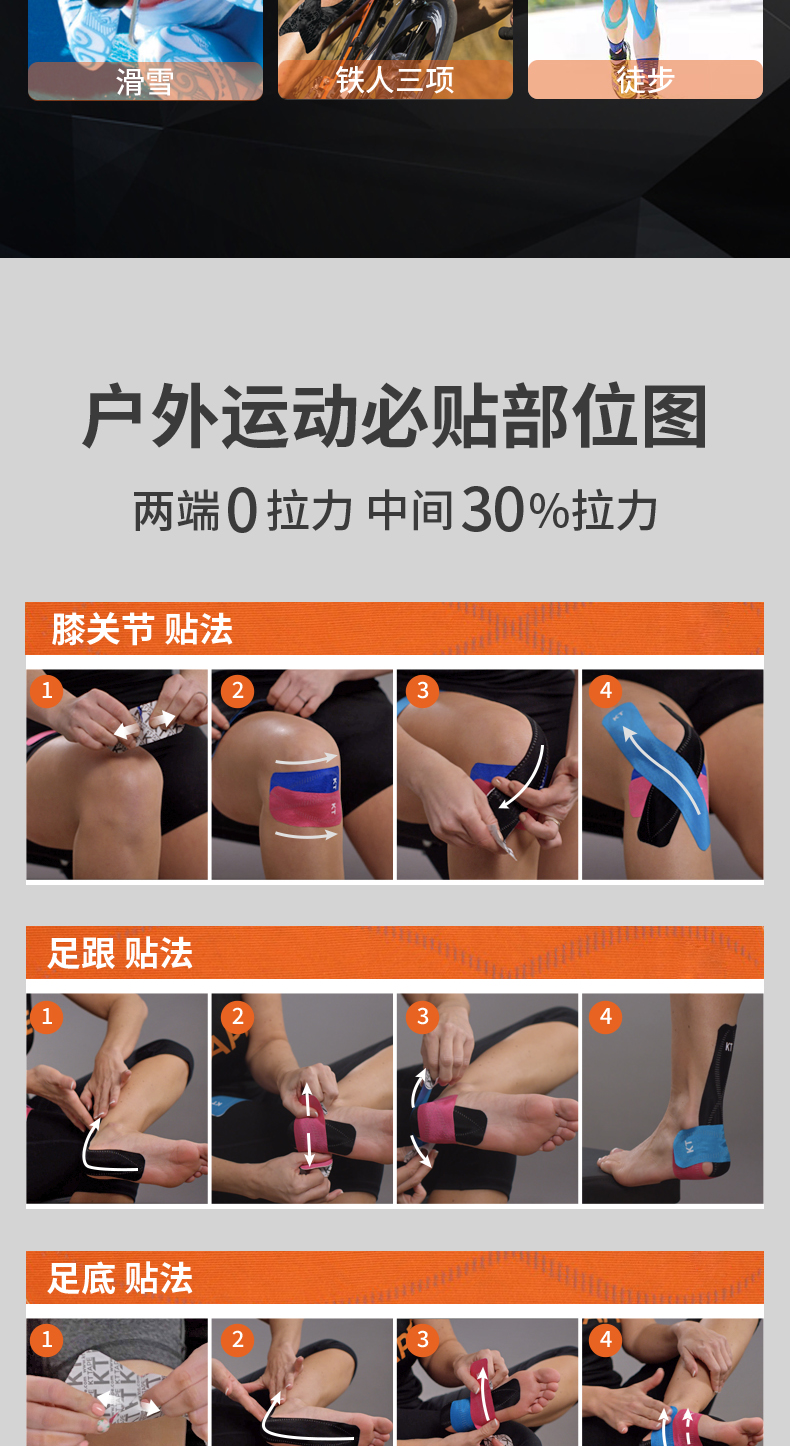 滑雪

铁人三项

徒步

户外运动必贴部位图

两端0拉力 中间30%拉力

膝关节 贴法

1

2

3

4

足跟 贴法

1

2

3

4

足底 贴法

1

2

3

4