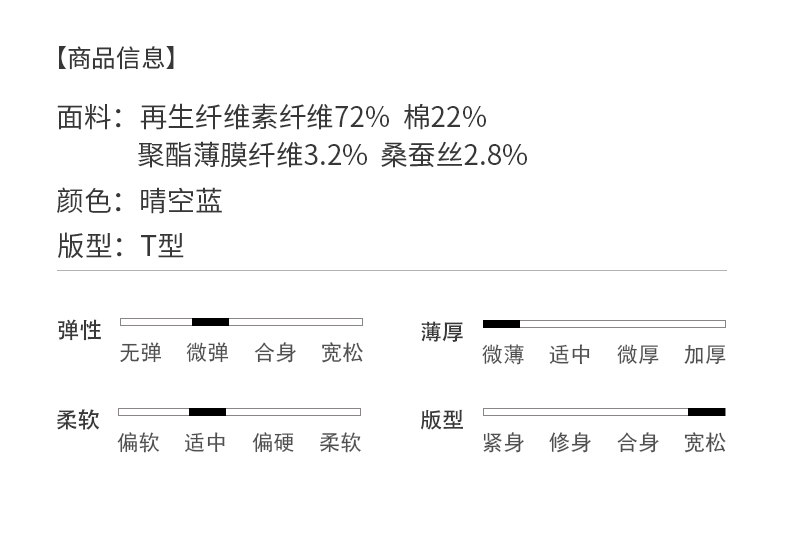 【商品信息】

面料：再生纤维素纤维72% 棉22%
聚酯薄膜纤维3.2% 桑蚕丝2.8%

颜色：晴空蓝

版型：T型

弹性
无弹 微弹 合身 宽松

柔软
偏软 适中 偏硬 柔软

薄厚
微薄 适中 微厚 加厚

版型
紧身 修身 合身 宽松