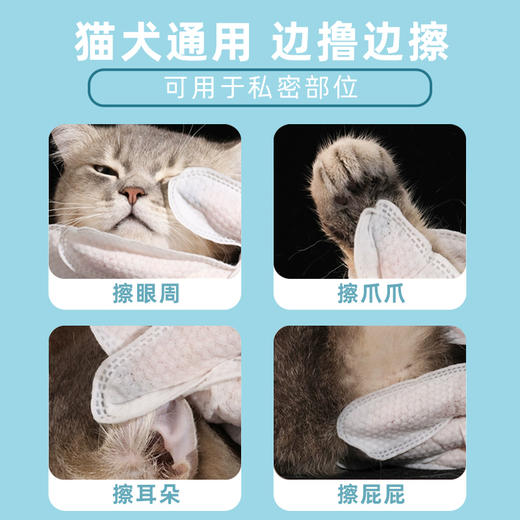 猫犬通用 边撸边擦

可用于私密部位

擦眼周

擦爪爪

擦耳朵

擦屁屁