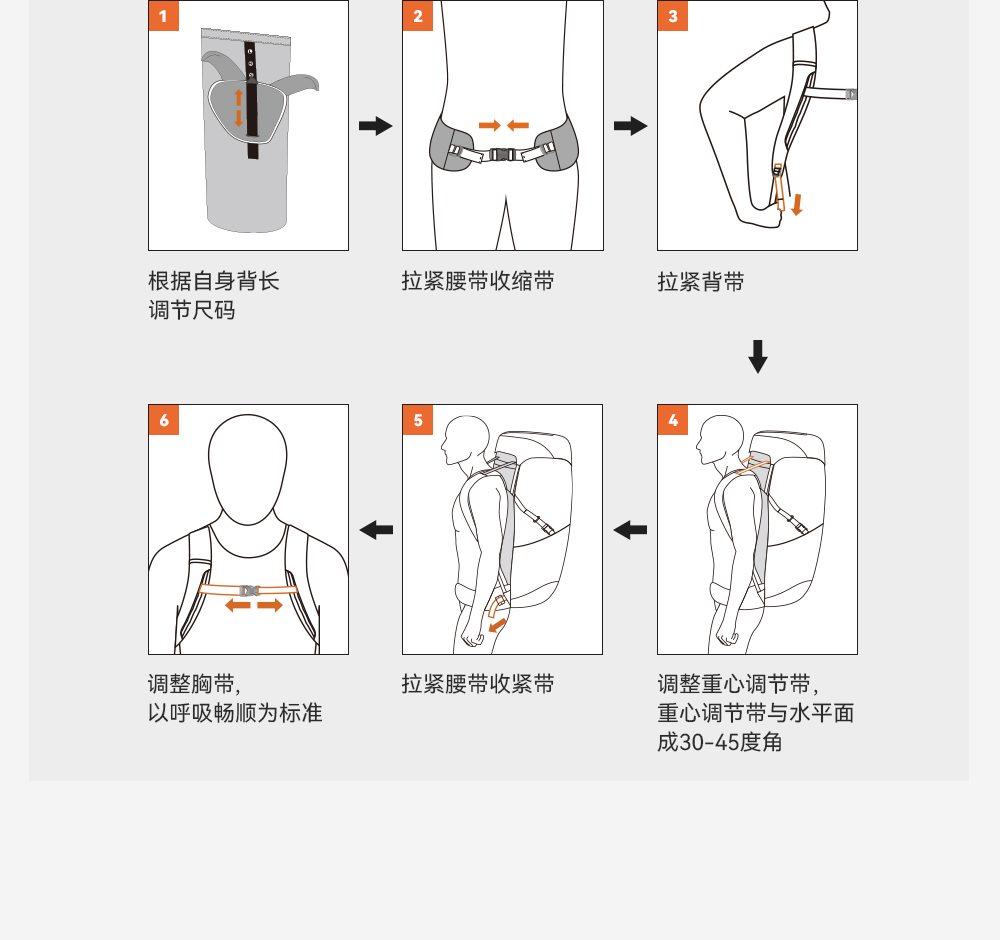 1

根据自身背长
调节尺码

2

拉紧腰带收缩带

3

拉紧背带

4

调整重心调节带，
重心调节带与水平面
成30-45度角

5

拉紧腰带收紧带

6

调整胸带，
以呼吸畅顺为标准