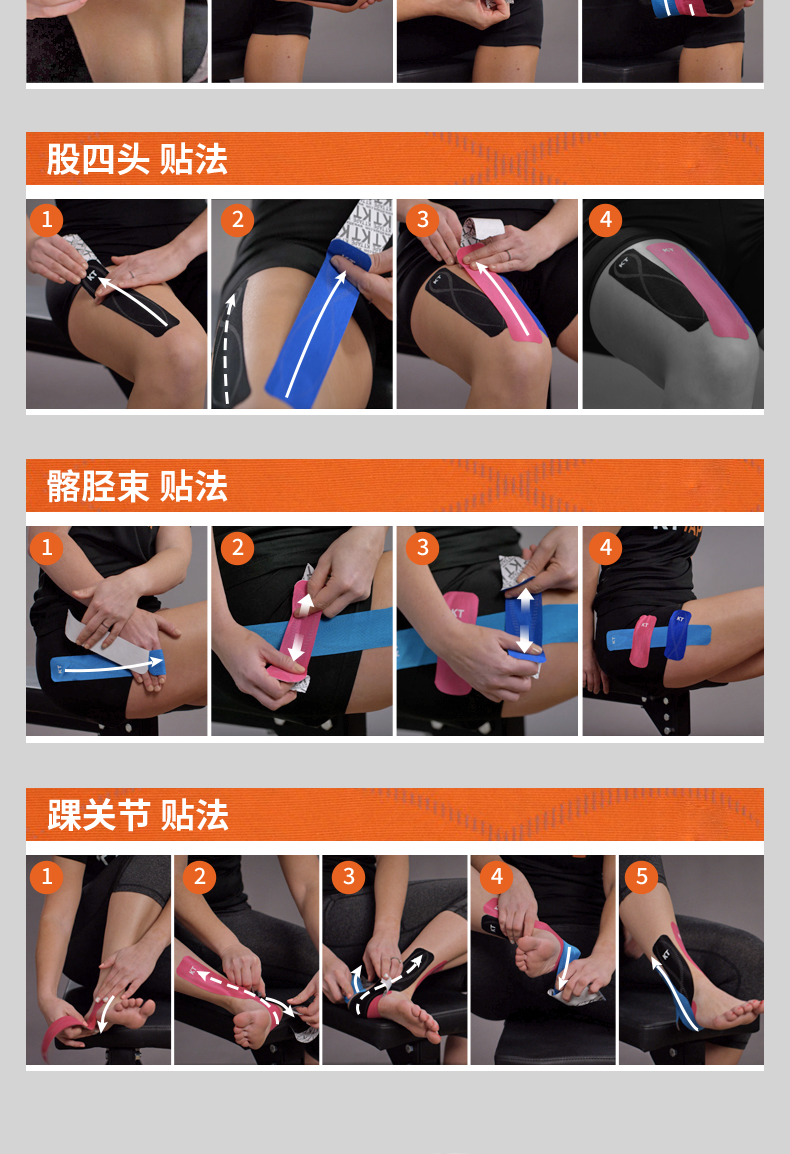 股四头 贴法

1
2
3
4

髂胫束 贴法

1
2
3
4

踝关节 贴法

1
2
3
4
5