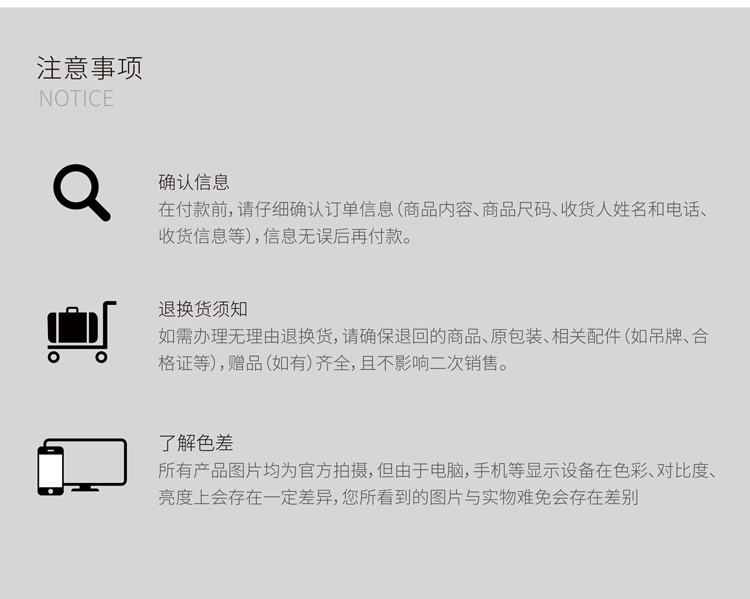 注意事项
NOTICE

确认信息
在付款前，请仔细确认订单信息（商品内容、商品尺码、收货人姓名和电话、收货信息等），信息无误后再付款。

退换货须知
如需办理无理由退换货，请确保退回的商品、原包装、相关配件（如吊牌、合格证等），赠品（如有）齐全，且不影响二次销售。

了解色差
所有产品图片均为官方拍摄，但由于电脑，手机等显示设备在色彩、对比度、亮度上会存在一定差异，您所看到的图片与实物难免会存在差别