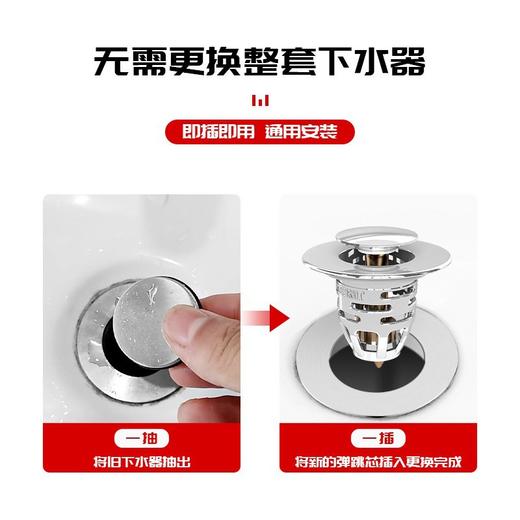 无需更换整套下水器

即插即用 通用安装

一抽
将旧下水器抽出

一插
将新的弹跳芯插入更换完成