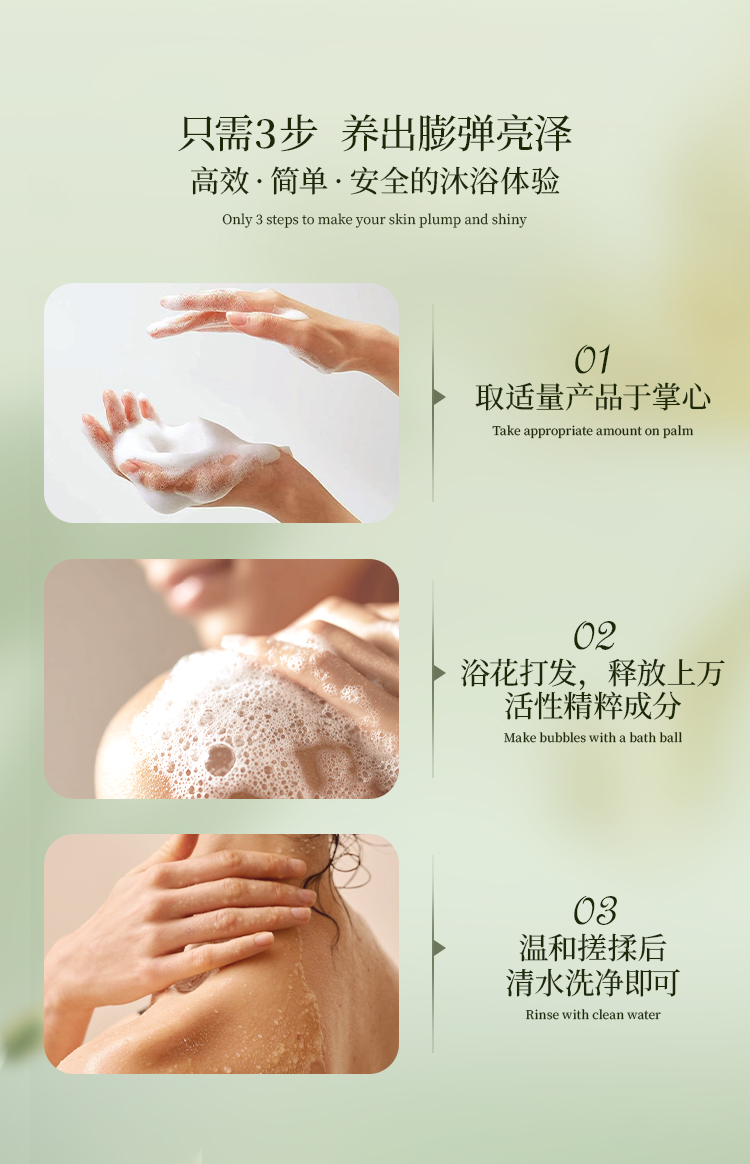 只需3步 养出膨弹亮泽

高效·简单·安全的沐浴体验

Only 3 steps to make your skin plump and shiny

01

取适量产品于掌心

Take appropriate amount on palm

02

浴花打发，释放上万活性精粹成分

Make bubbles with a bath ball

03

温和搓揉后清水洗净即可

Rinse with clean water