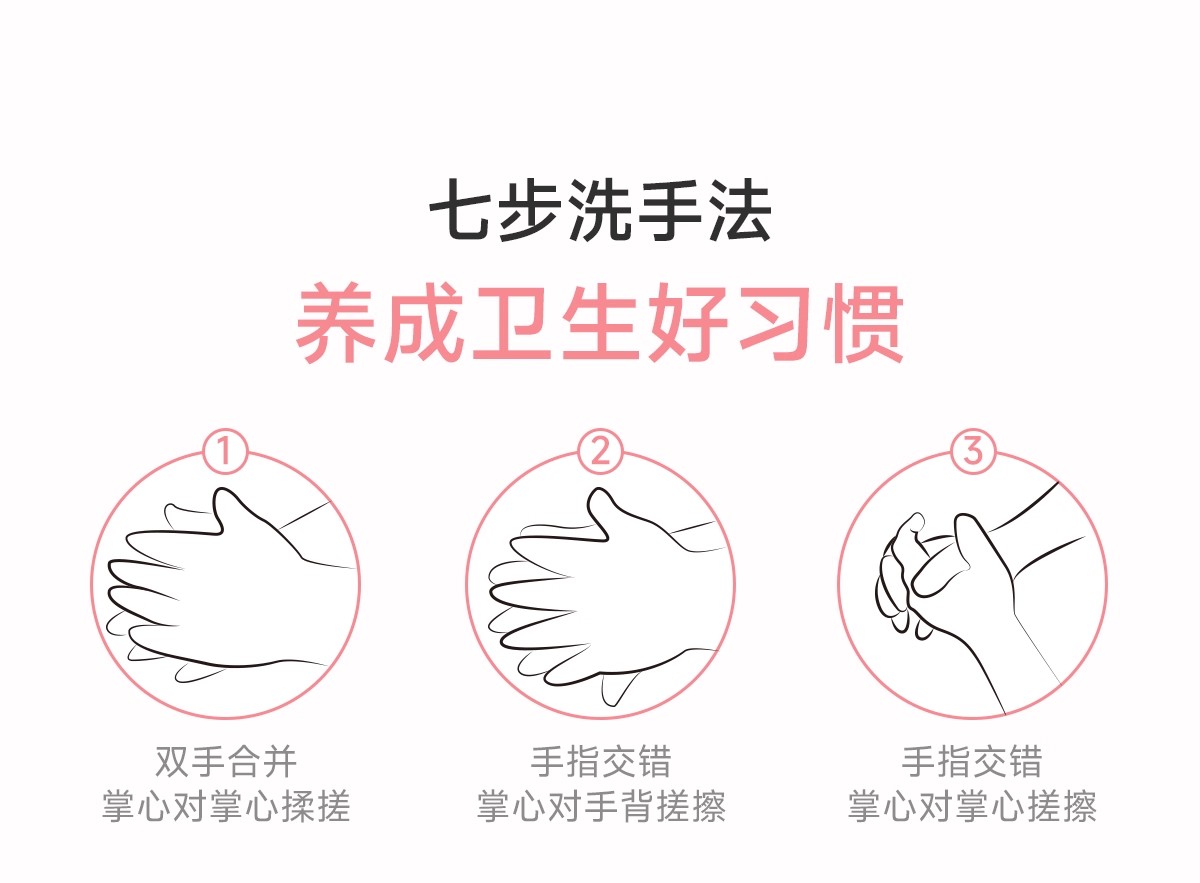 七步洗手法
养成卫生好习惯

①
双手合并
掌心对掌心揉搓

②
手指交错
掌心对手背搓擦

③
手指交错
掌心对掌心搓擦