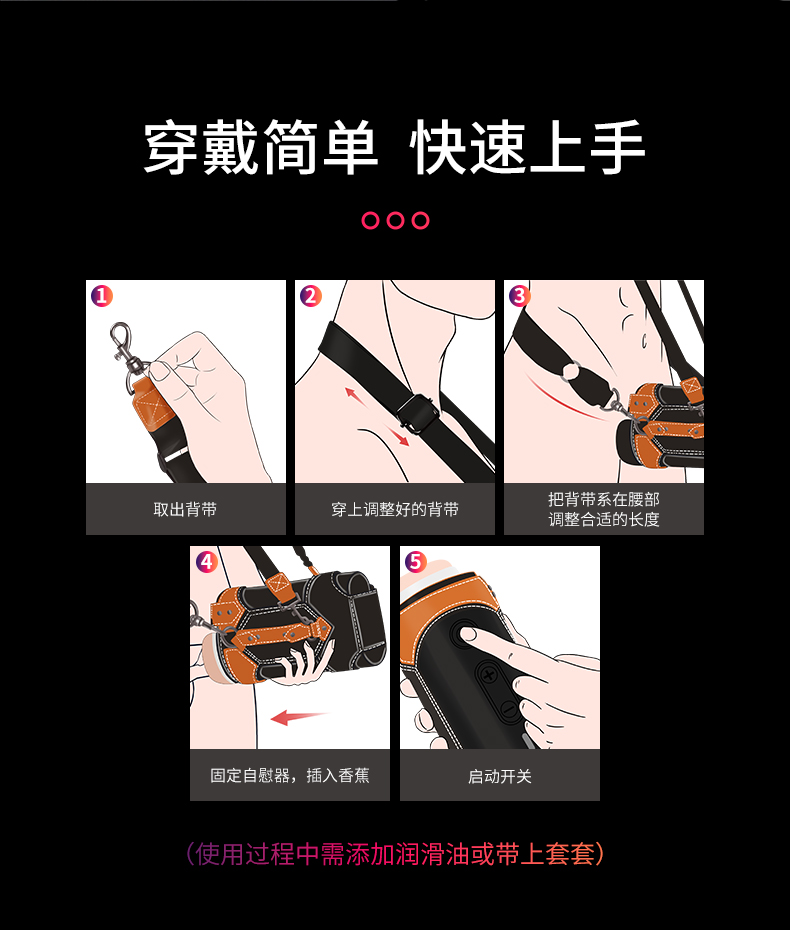 穿戴简单 快速上手

1

取出背带

2

穿上调整好的背带

3

把背带系在腰部
调整合适的长度

4

固定自慰器，插入香蕉

5

启动开关

（使用过程中需添加润滑油或带上套套）