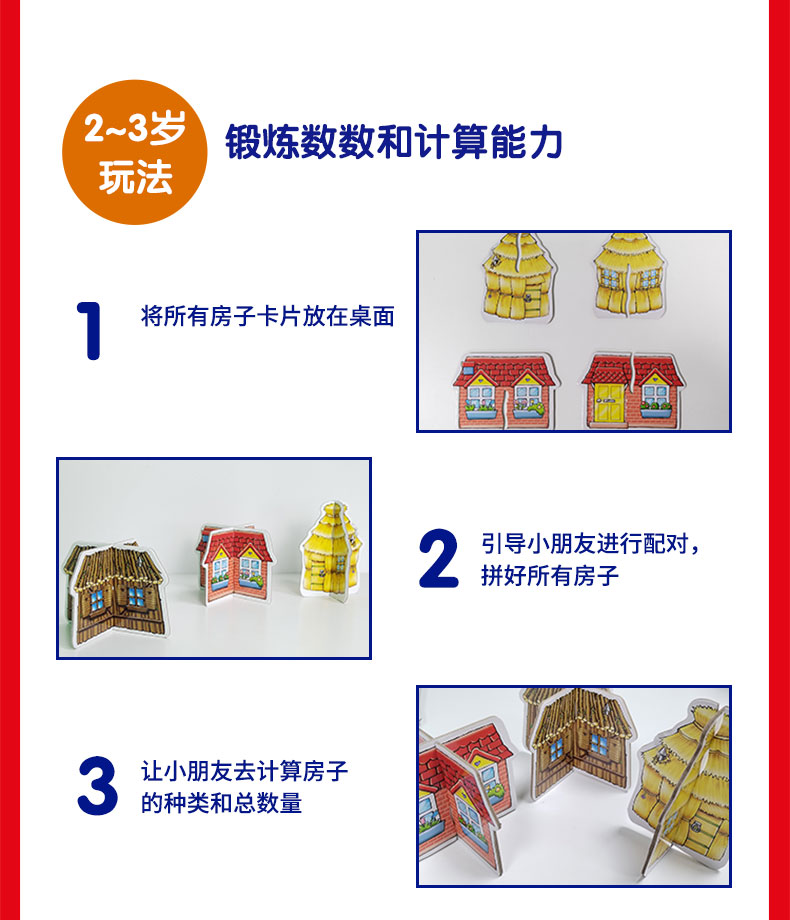 2~3岁
玩法

锻炼数数和计算能力

1

将所有房子卡片放在桌面

2

引导小朋友进行配对，拼好所有房子

3

让小朋友去计算房子的种类和总数量