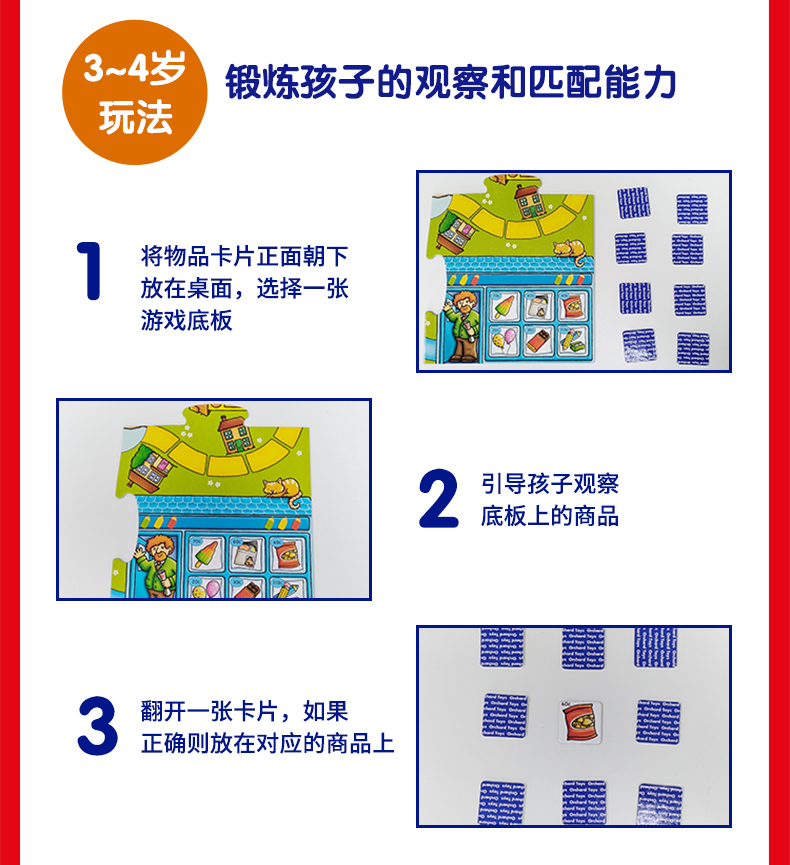 3~4岁
玩法

锻炼孩子的观察和匹配能力

1
将物品卡片正面朝下放在桌面，选择一张游戏底板

2
引导孩子观察底板上的商品

3
翻开一张卡片，如果正确则放在对应的商品上