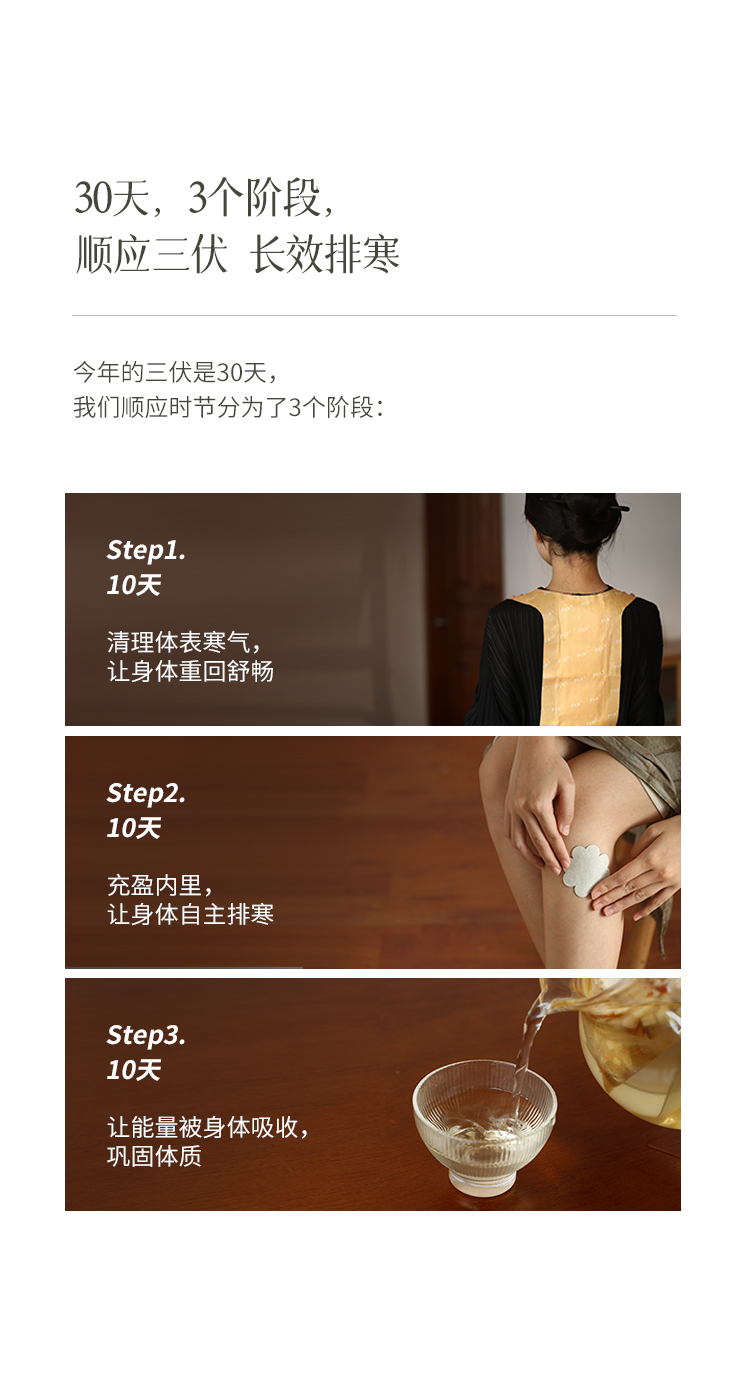 30天，3个阶段，
顺应三伏 长效排寒

今年的三伏是30天，
我们顺应时节分为了3个阶段：

Step1.
10天

清理体表寒气，
让身体重回舒畅

Step2.
10天

充盈内里，
让身体自主排寒

Step3.
10天

让能量被身体吸收，
巩固体质